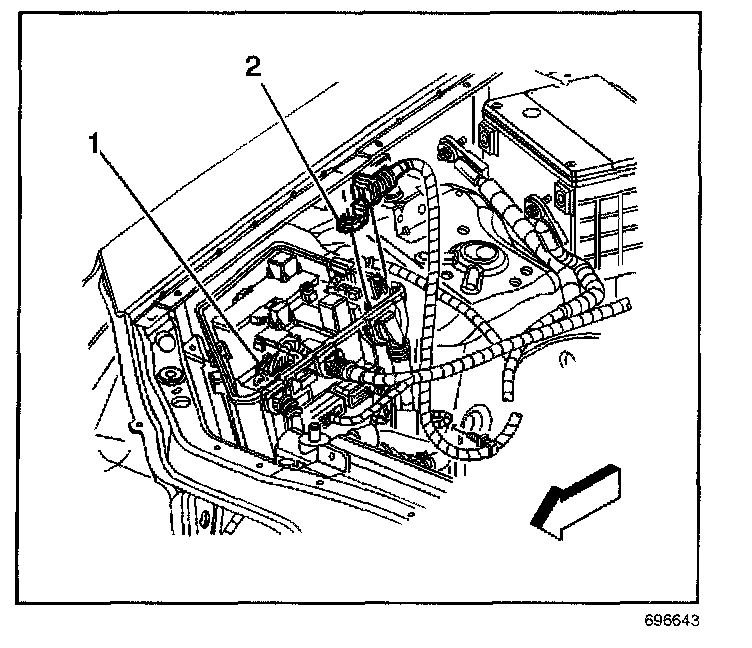 2

1

696643