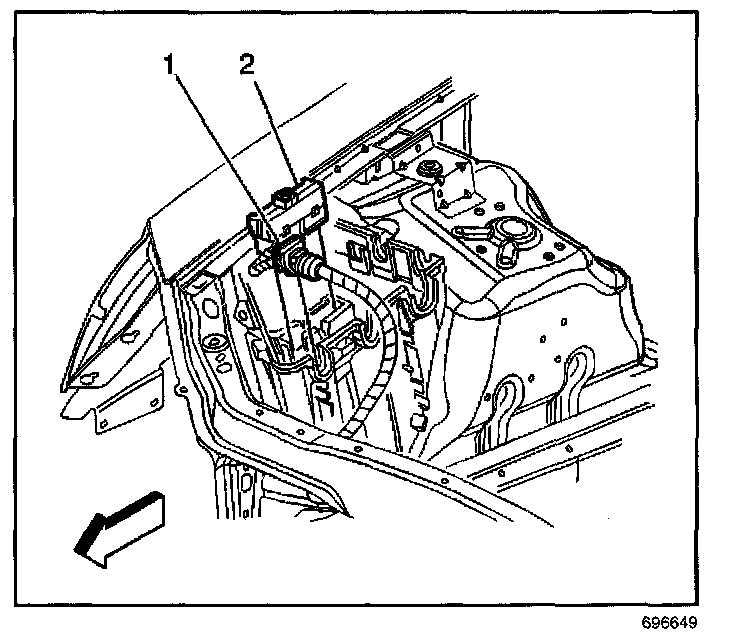 1
2
696649