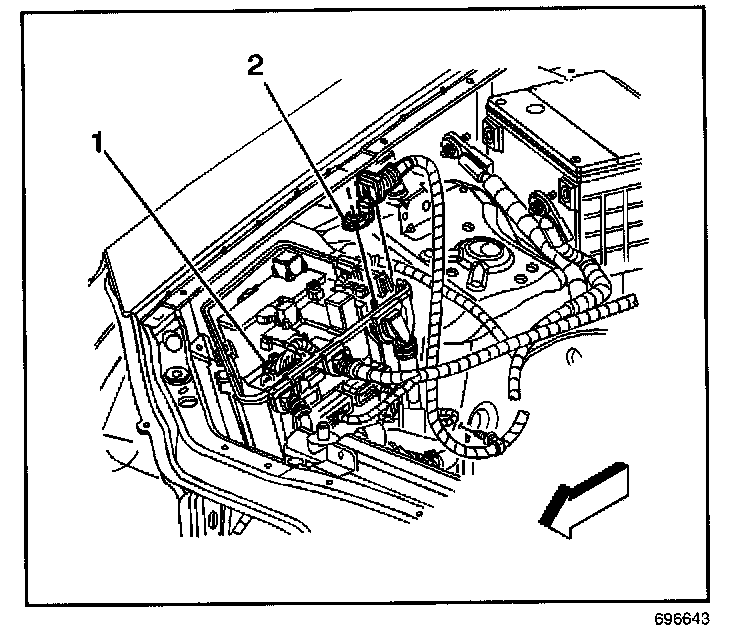 2
1
696643