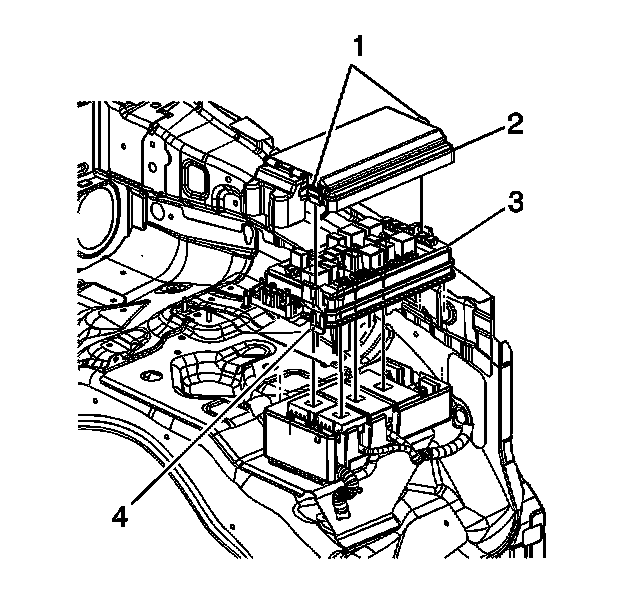 1
2
3
4