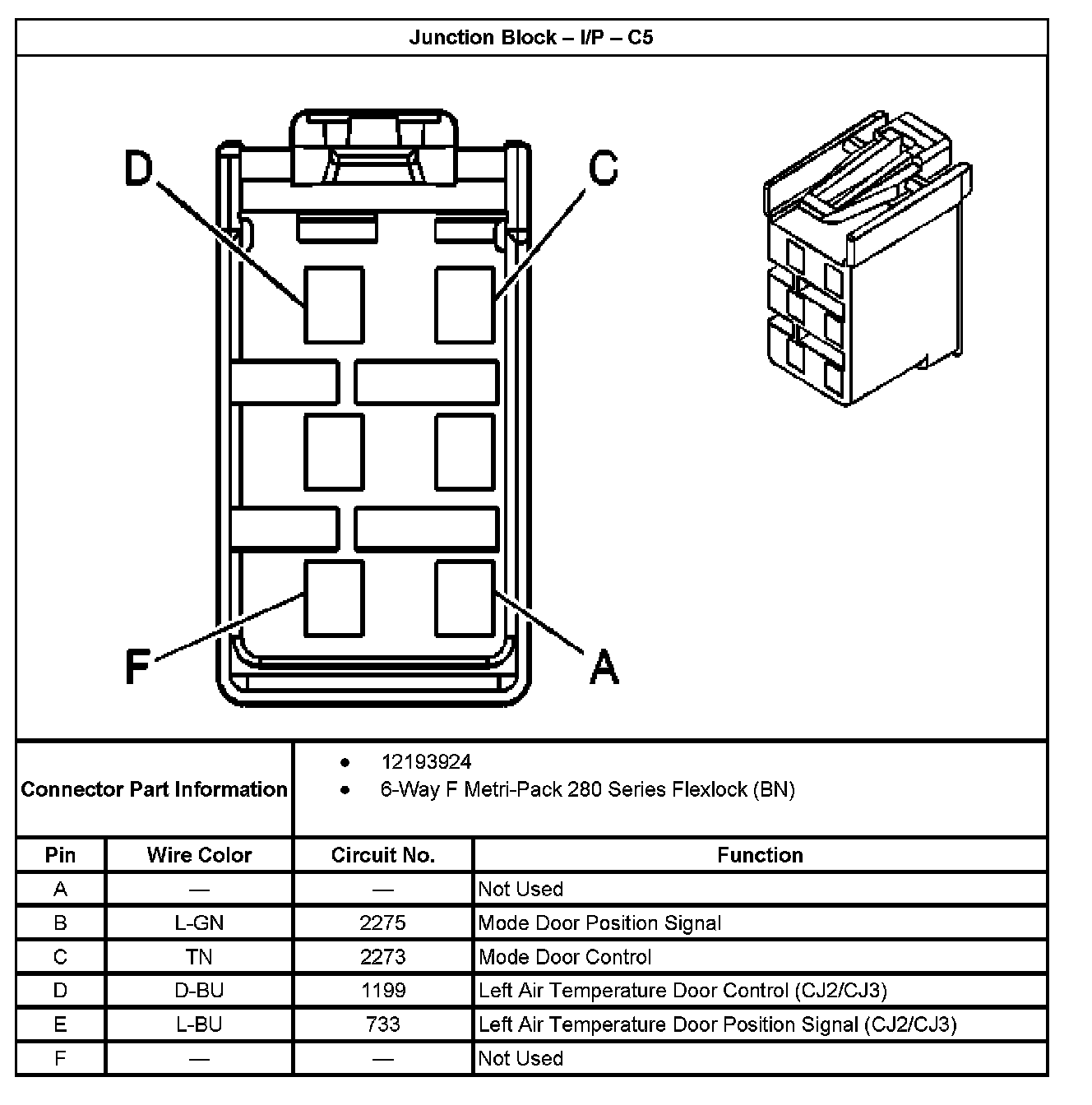 Junction Block – I/P – C5

D
C
F
A

Connector Part Information

- 12193924
- 6-Way F Metri-Pack 280 Series Flexlock (BN)

| Pin | Wire Color | Circuit No. | Function |
|---|---|---|---|
| A | — | — | Not Used |
| B | L-GN | 2275 | Mode Door Position Signal |
| C | TN | 2273 | Mode Door Control |
| D | D-BU | 1199 | Left Air Temperature Door Control (CJ2/CJ3) |
| E | L-BU | 733 | Left Air Temperature Door Position Signal (CJ2/CJ3) |
| F | — | — | Not Used |