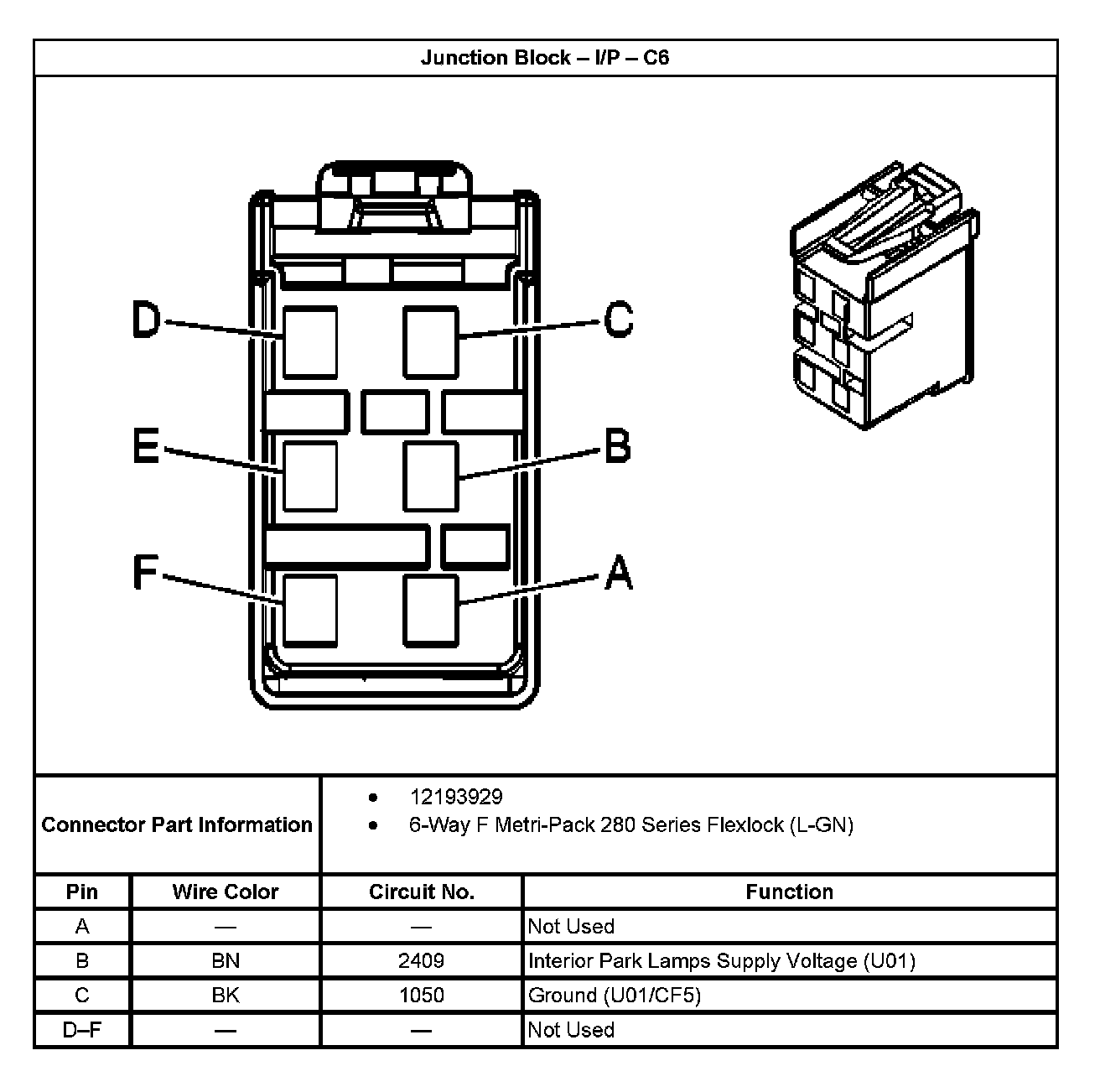 Junction Block – I/P – C6

D C E B F A

Connector Part Information

- 12193929
- 6-Way F Metri-Pack 280 Series Flexlock (L-GN)

| Pin | Wire Color | Circuit No. | Function |
|---|---|---|---|
| A | — | — | Not Used |
| B | BN | 2409 | Interior Park Lamps Supply Voltage (U01) |
| C | BK | 1050 | Ground (U01/CF5) |
| D–F | — | — | Not Used |