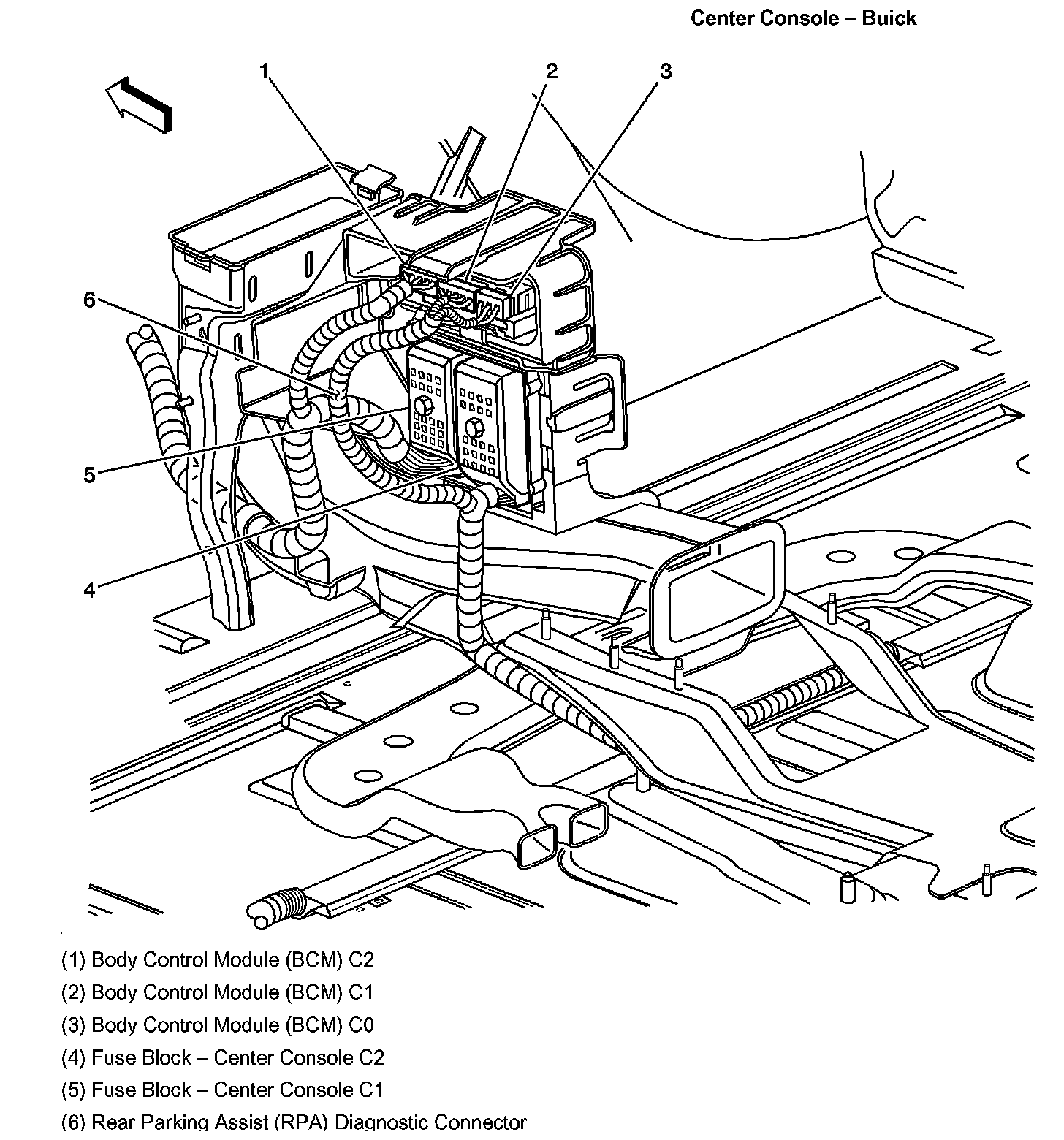 Center Console – Buick

1
2
3
6
5
4

(1) Body Control Module (BCM) C2
(2) Body Control Module (BCM) C1
(3) Body Control Module (BCM) C0
(4) Fuse Block – Center Console C2
(5) Fuse Block – Center Console C1
(6) Rear Parking Assist (RPA) Diagnostic Connector