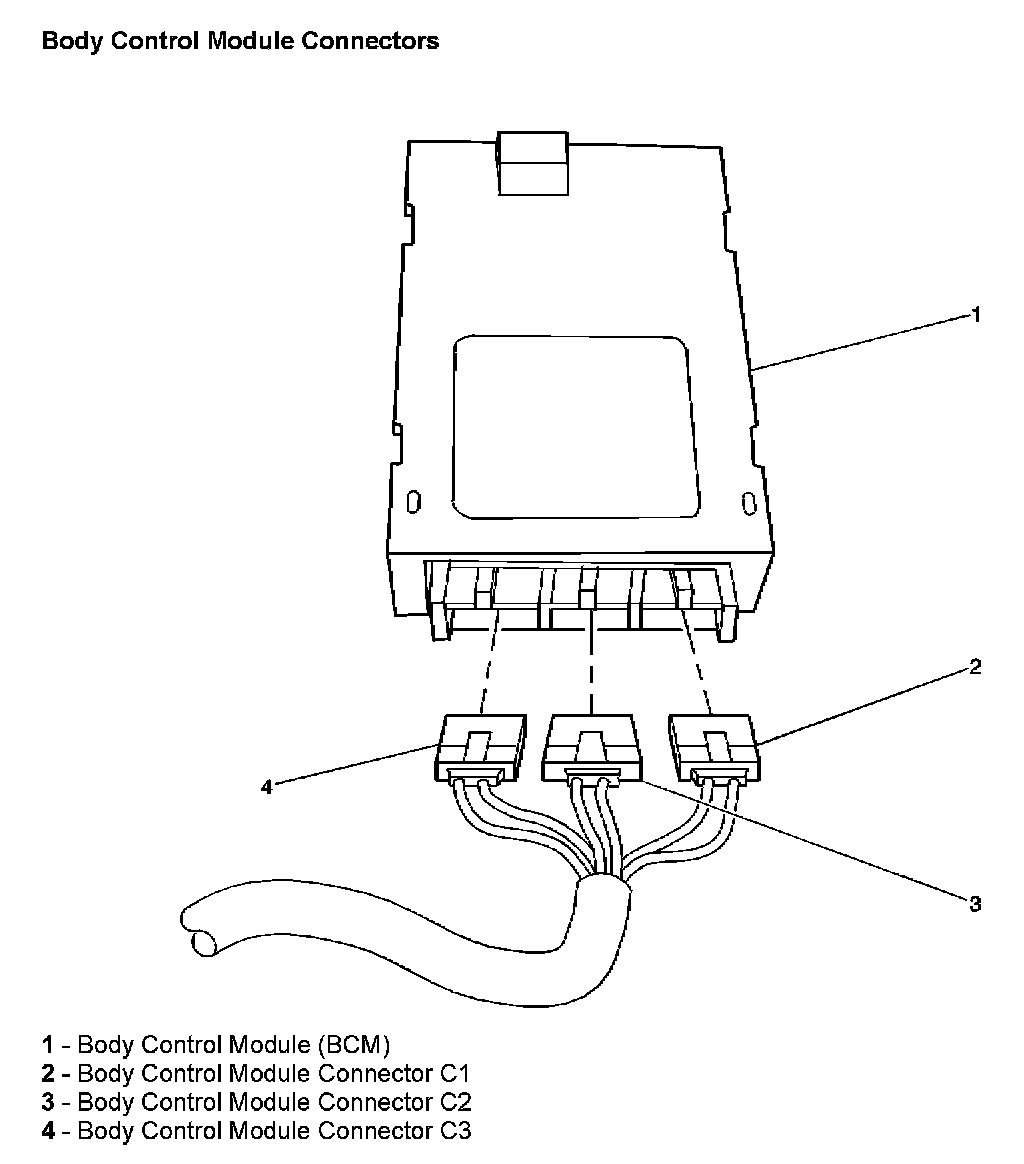 Body Control Module Connectors

1

2

4

3

1 - Body Control Module (BCM)
2 - Body Control Module Connector C1
3 - Body Control Module Connector C2
4 - Body Control Module Connector C3