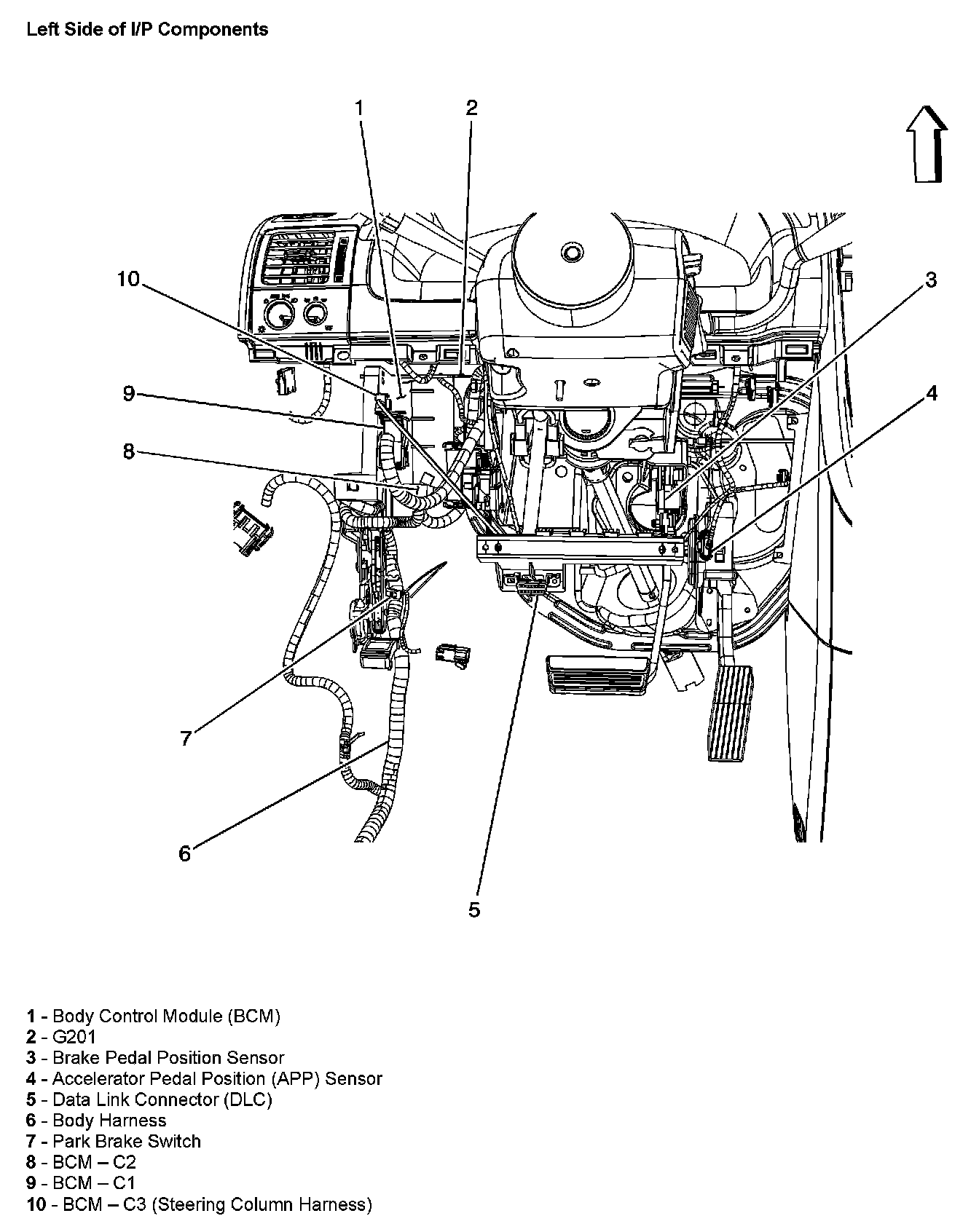 Left Side of I/P Components

1
2
10
3
9
4
8
7
6
5

1 - Body Control Module (BCM)
2 - G201
3 - Brake Pedal Position Sensor
4 - Accelerator Pedal Position (APP) Sensor
5 - Data Link Connector (DLC)
6 - Body Harness
7 - Park Brake Switch
8 - BCM – C2
9 - BCM – C1
10 - BCM – C3 (Steering Column Harness)