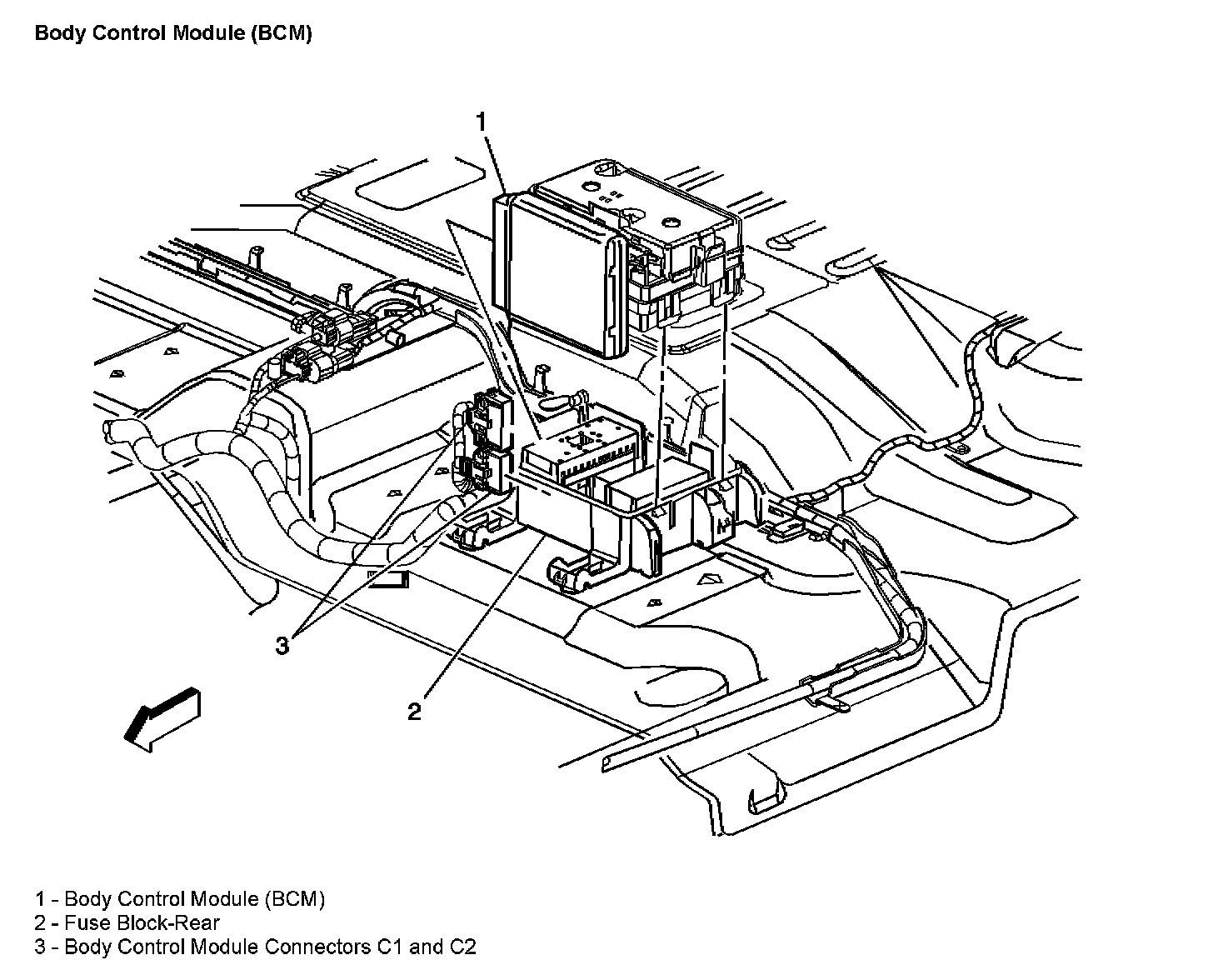 Body Control Module (BCM)

1

3

2

1 - Body Control Module (BCM)
2 - Fuse Block-Rear
3 - Body Control Module Connectors C1 and C2