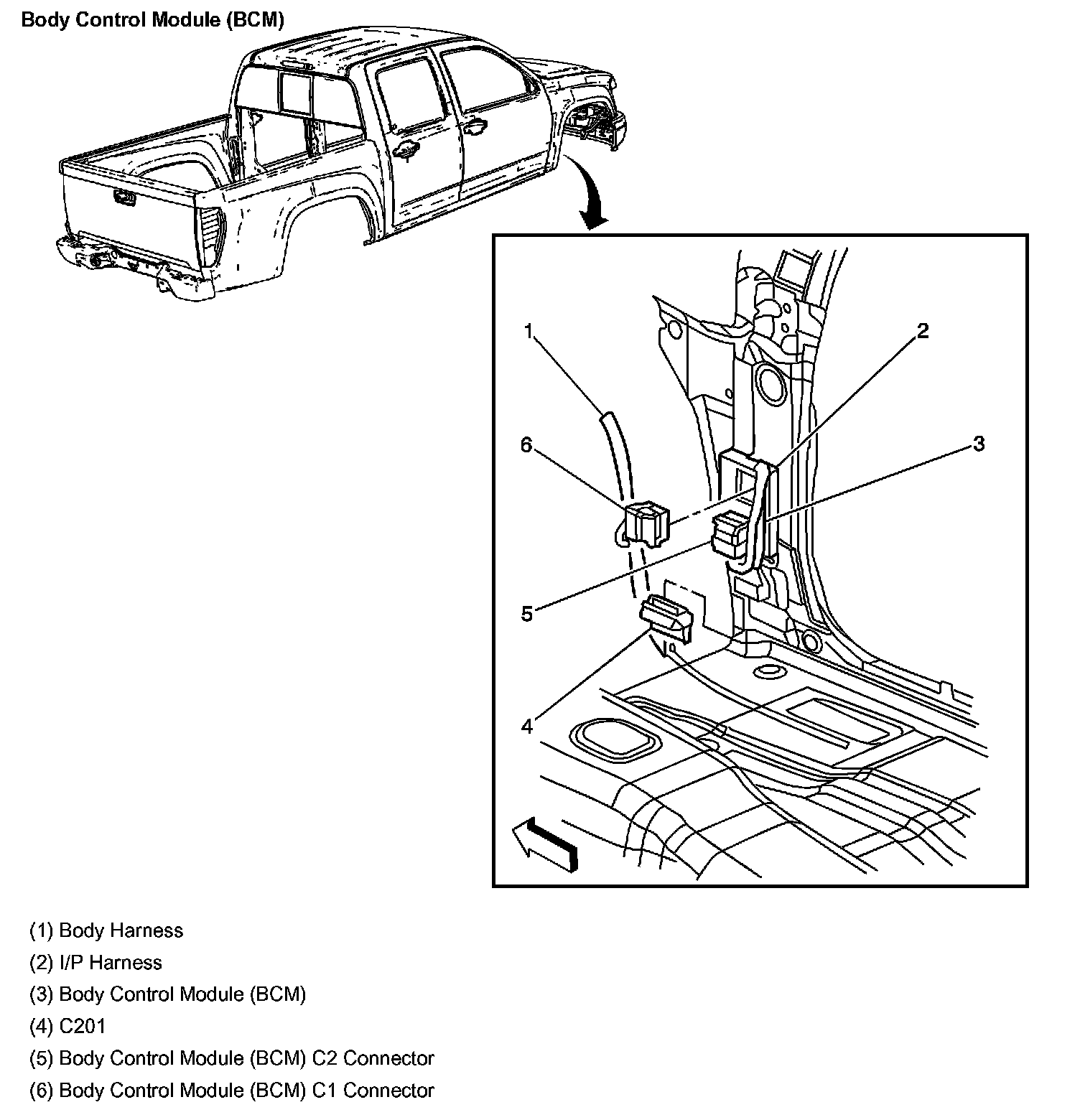 Body Control Module (BCM)

1
2
6
3
5
4

(1) Body Harness
(2) I/P Harness
(3) Body Control Module (BCM)
(4) C201
(5) Body Control Module (BCM) C2 Connector
(6) Body Control Module (BCM) C1 Connector