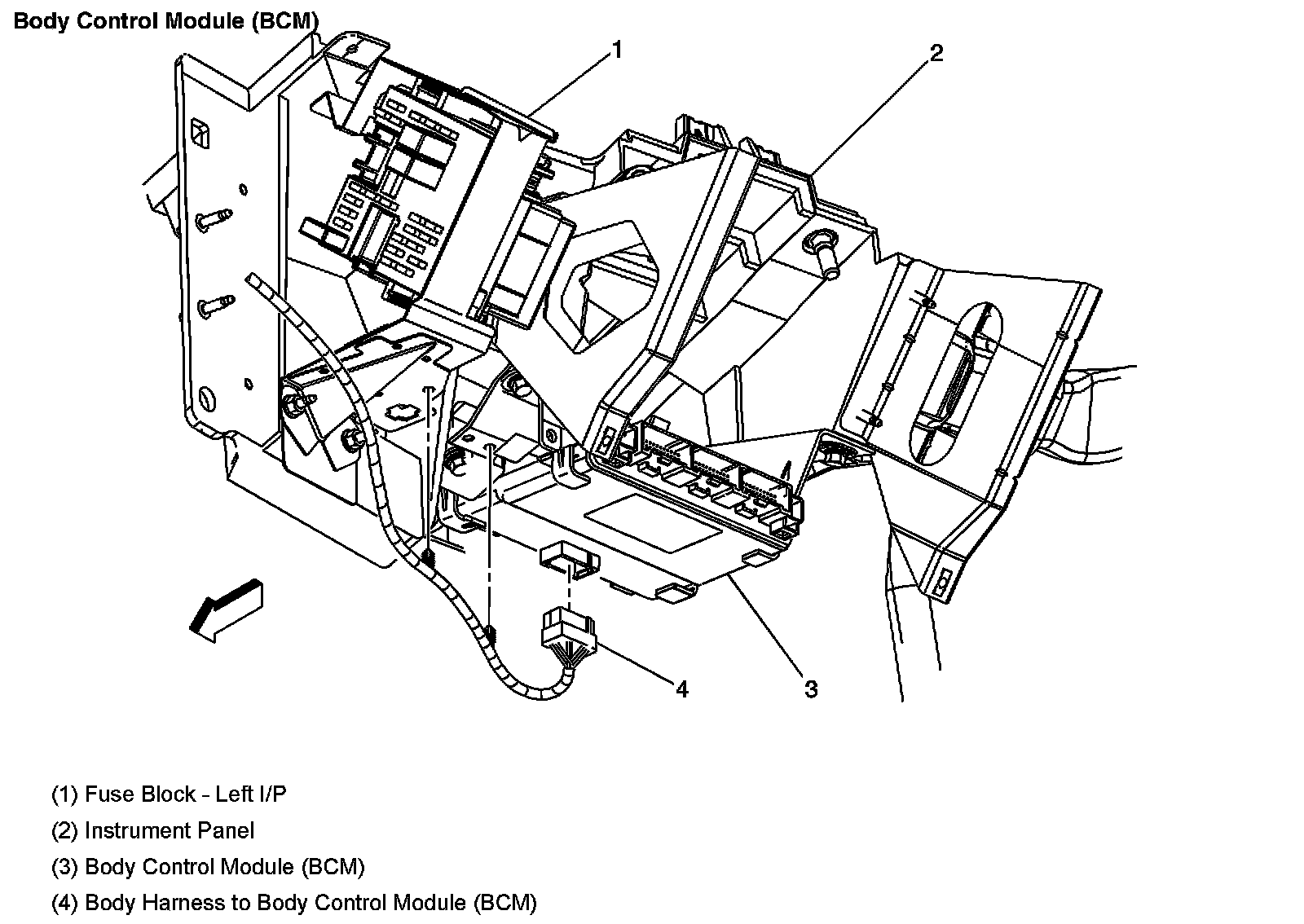 Body Control Module (BCM)

1
2
4
3

(1) Fuse Block - Left I/P
(2) Instrument Panel
(3) Body Control Module (BCM)
(4) Body Harness to Body Control Module (BCM)