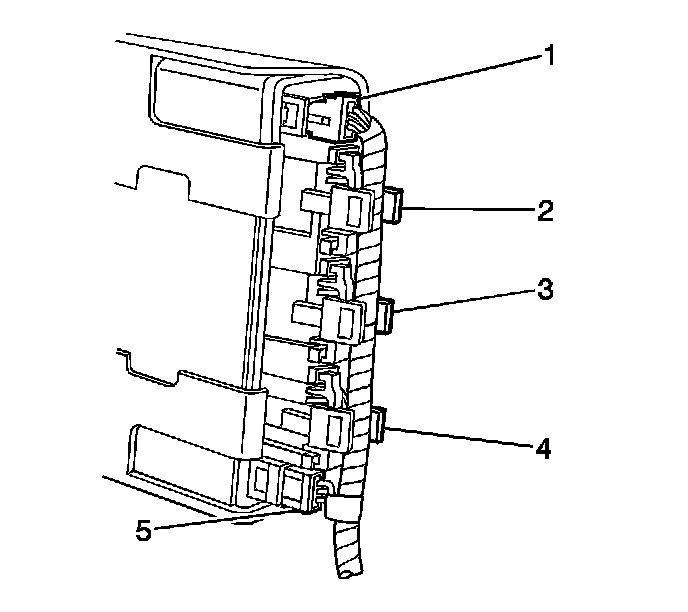 1
2
3
4
5