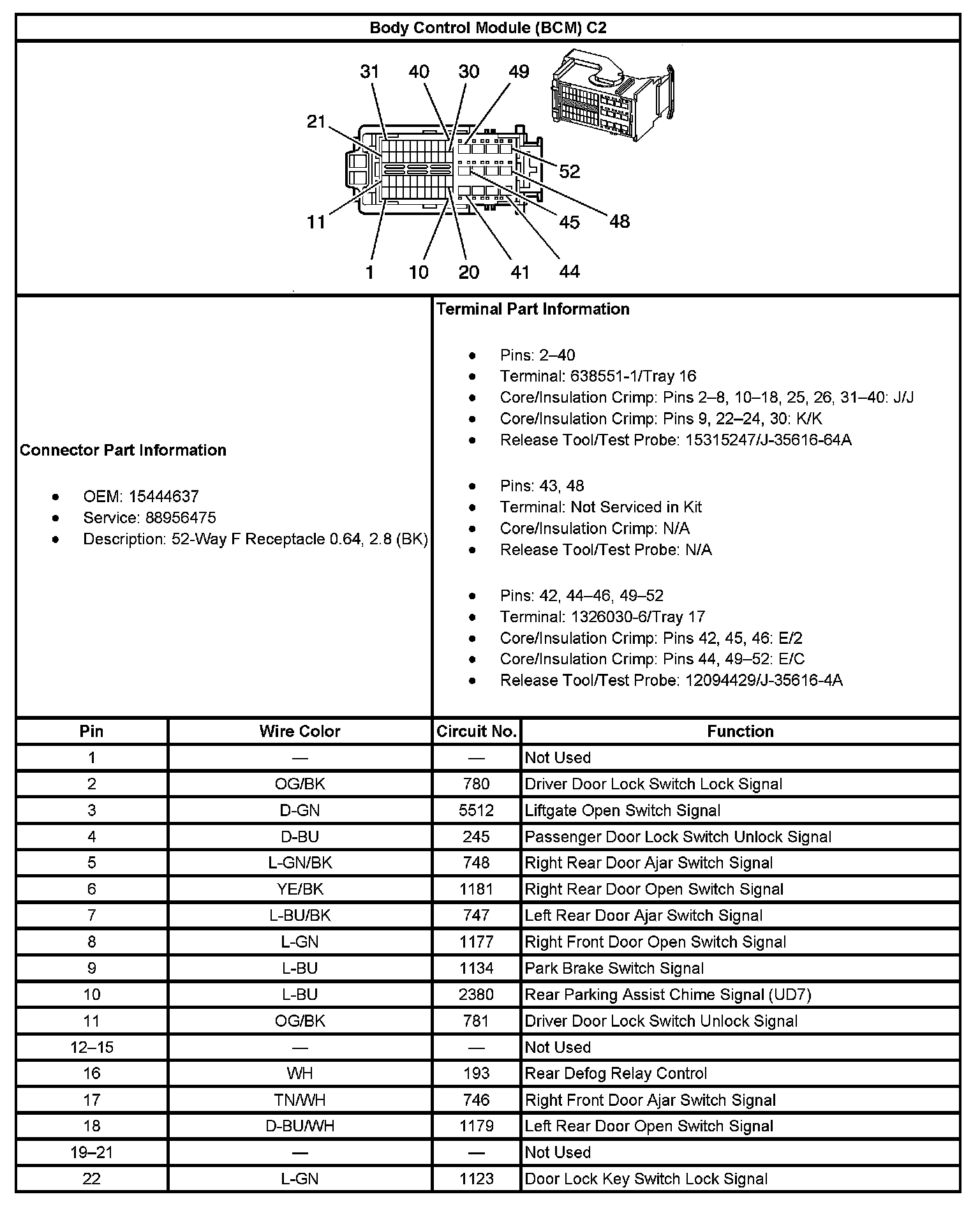 Body Control Module (BCM) C2

31 40 30 49
21
52
45 48
11
1 10 20 41 44

Connector Part Information

- OEM: 15444637
- Service: 88956475
- Description: 52-Way F Receptacle 0.64, 2.8 (BK)

Terminal Part Information

- Pins: 2–40
- Terminal: 638551-1/Tray 16
- Core/Insulation Crimp: Pins 2–8, 10–18, 25, 26, 31–40: J/J
- Core/Insulation Crimp: Pins 9, 22–24, 30: K/K
- Release Tool/Test Probe: 15315247/J-35616-64A

- Pins: 43, 48
- Terminal: Not Serviced in Kit
- Core/Insulation Crimp: N/A
- Release Tool/Test Probe: N/A

- Pins: 42, 44–46, 49–52
- Terminal: 1326030-6/Tray 17
- Core/Insulation Crimp: Pins 42, 45, 46: E/2
- Core/Insulation Crimp: Pins 44, 49–52: E/C
- Release Tool/Test Probe: 12094429/J-35616-4A

| Pin | Wire Color | Circuit No. | Function |
|---|---|---|---|
| 1 | — | — | Not Used |
| 2 | OG/BK | 780 | Driver Door Lock Switch Lock Signal |
| 3 | D-GN | 5512 | Liftgate Open Switch Signal |
| 4 | D-BU | 245 | Passenger Door Lock Switch Unlock Signal |
| 5 | L-GN/BK | 748 | Right Rear Door Ajar Switch Signal |
| 6 | YE/BK | 1181 | Right Rear Door Open Switch Signal |
| 7 | L-BU/BK | 747 | Left Rear Door Ajar Switch Signal |
| 8 | L-GN | 1177 | Right Front Door Open Switch Signal |
| 9 | L-BU | 1134 | Park Brake Switch Signal |
| 10 | L-BU | 2380 | Rear Parking Assist Chime Signal (UD7) |
| 11 | OG/BK | 781 | Driver Door Lock Switch Unlock Signal |
| 12–15 | — | — | Not Used |
| 16 | WH | 193 | Rear Defog Relay Control |
| 17 | TN/WH | 746 | Right Front Door Ajar Switch Signal |
| 18 | D-BU/WH | 1179 | Left Rear Door Open Switch Signal |
| 19–21 | — | — | Not Used |
| 22 | L-GN | 1123 | Door Lock Key Switch Lock Signal |