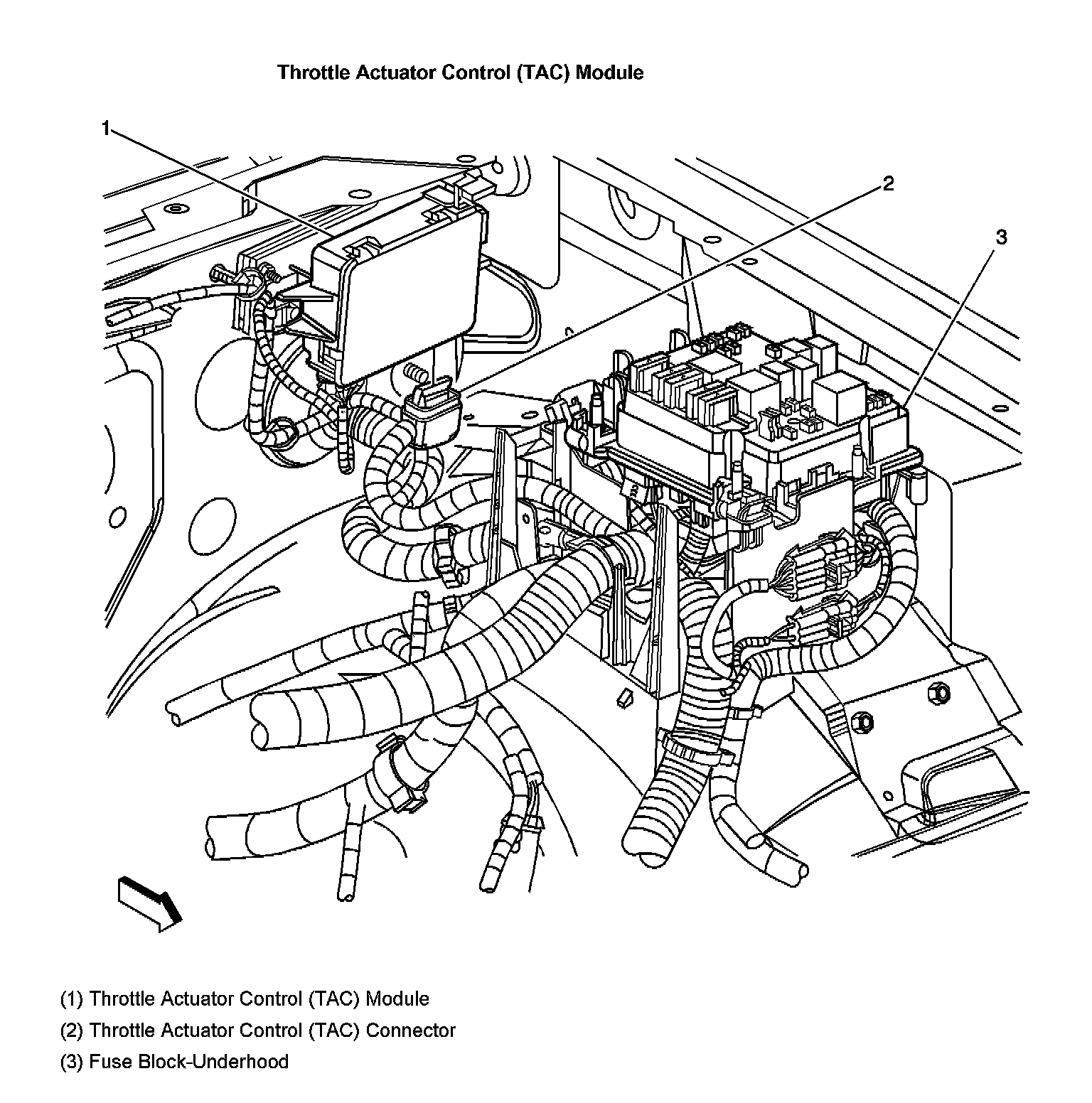 Throttle Actuator Control (TAC) Module

1

2

3

(1) Throttle Actuator Control (TAC) Module

(2) Throttle Actuator Control (TAC) Connector

(3) Fuse Block-Underhood