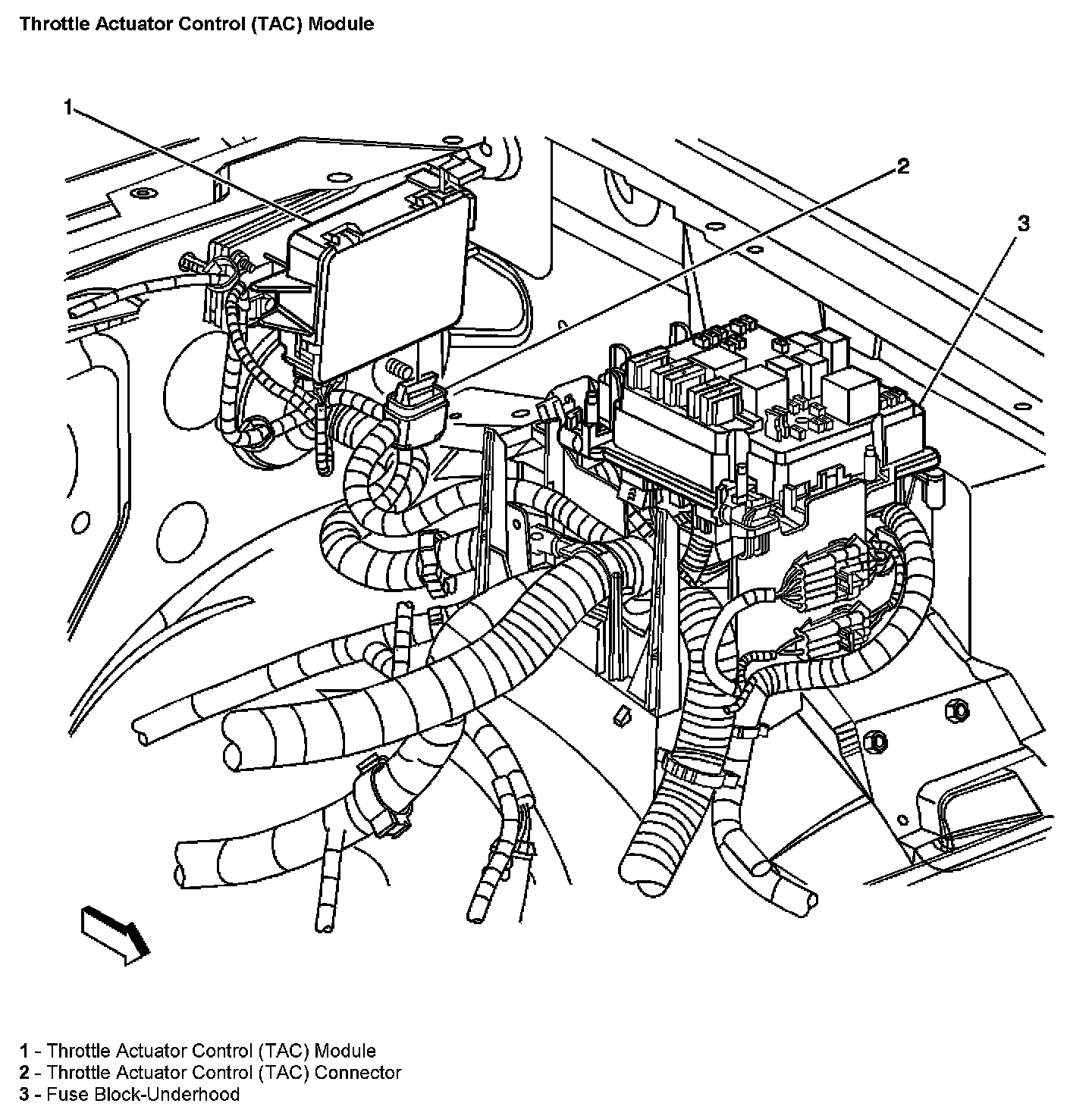 Throttle Actuator Control (TAC) Module

1

2

3

1 - Throttle Actuator Control (TAC) Module
2 - Throttle Actuator Control (TAC) Connector
3 - Fuse Block-Underhood