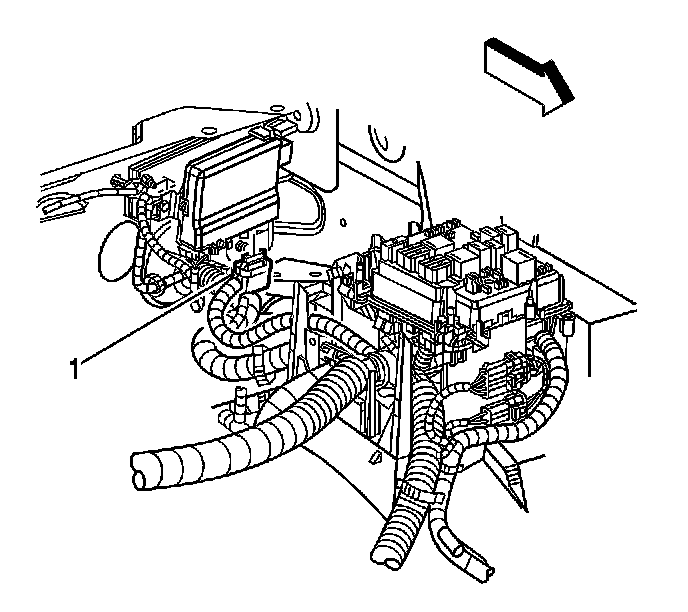 1