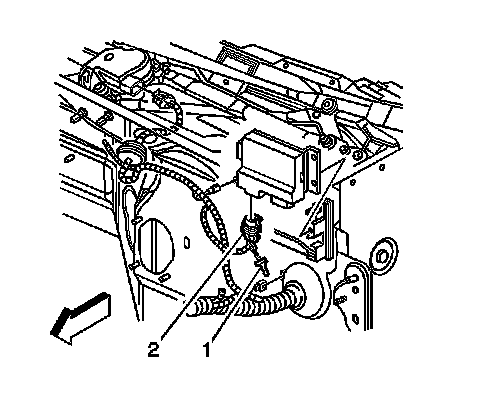 2
1