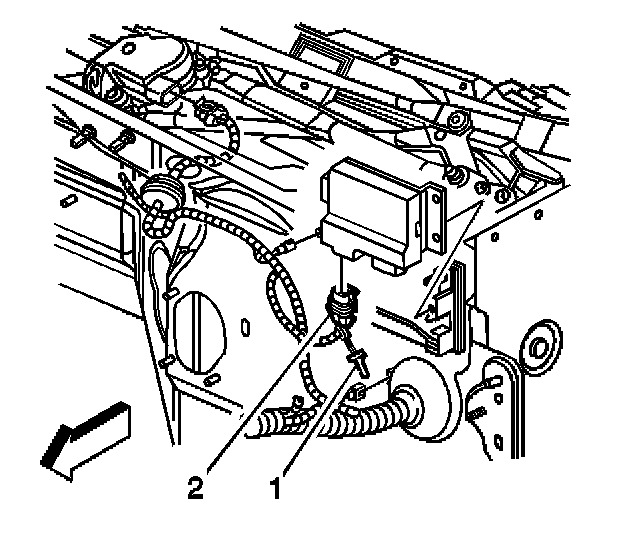 2
1