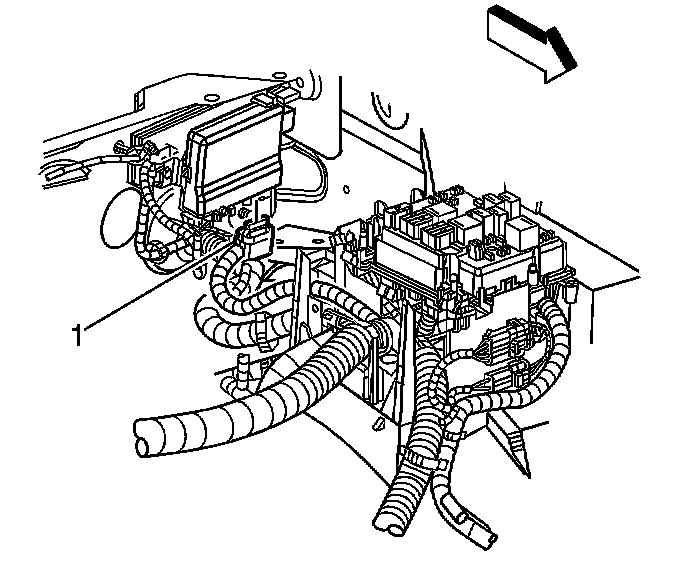 1