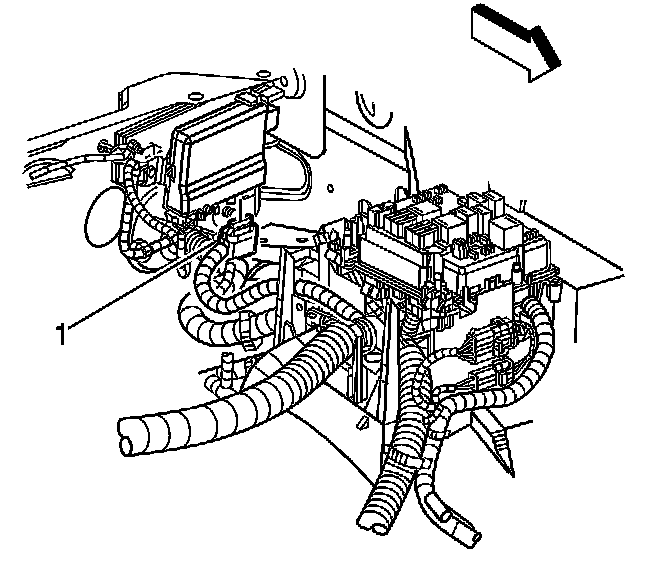 1