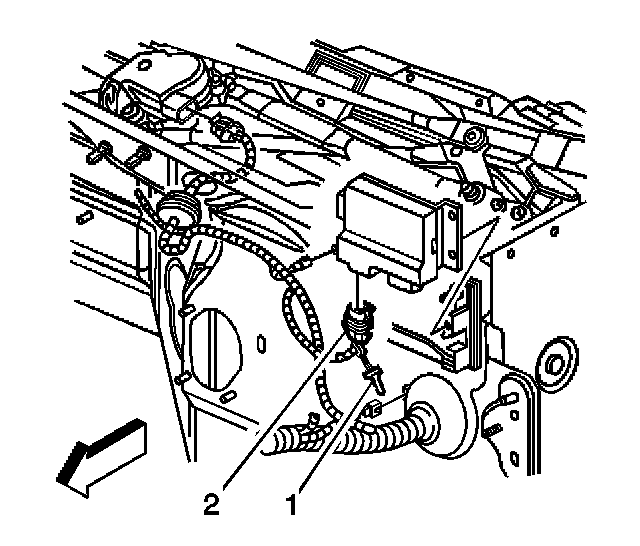 2
1