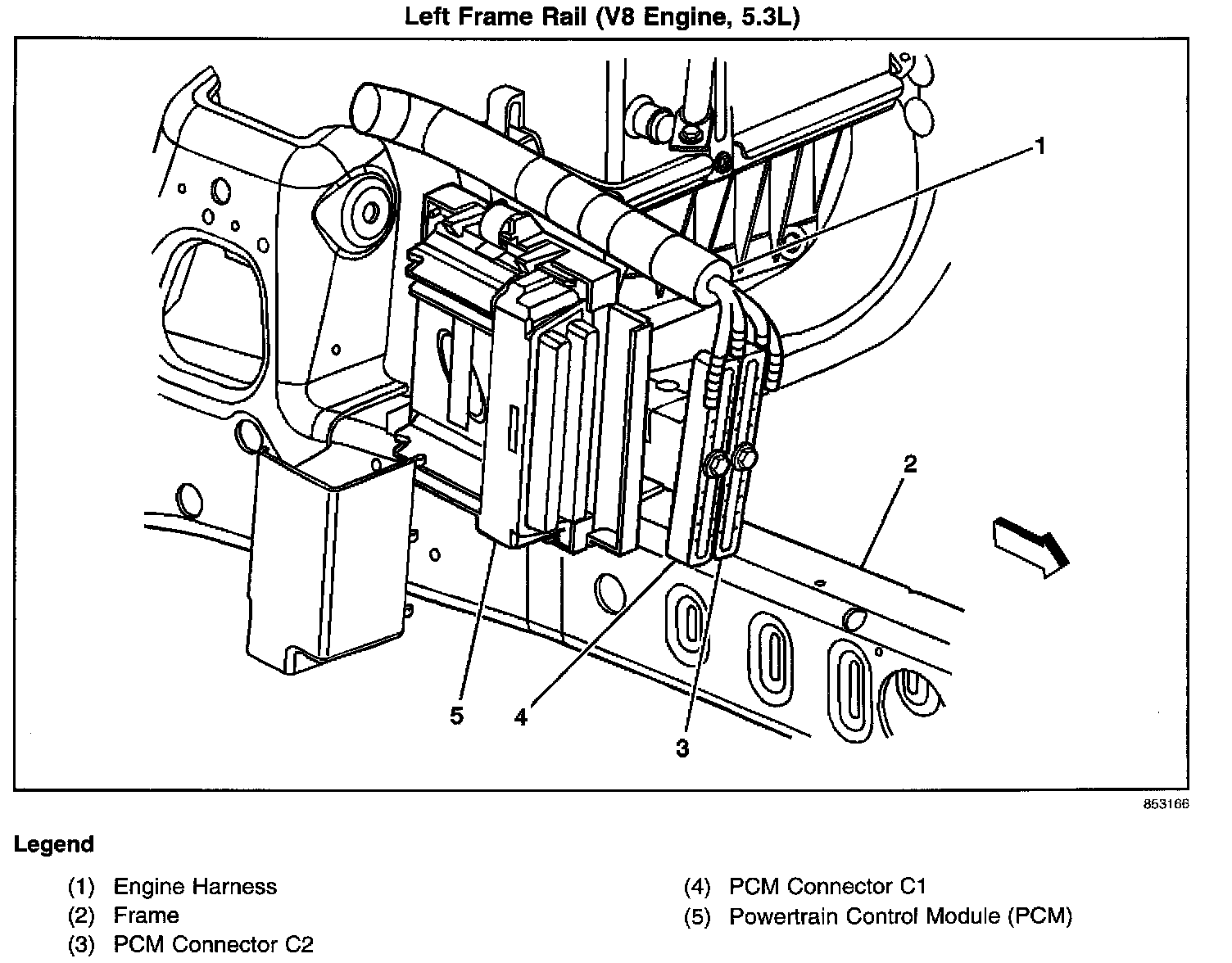 Left Frame Rail (V8 Engine, 5.3L)

1

2

5

4

3

853166

Legend

(1) Engine Harness
(2) Frame
(3) PCM Connector C2

(4) PCM Connector C1
(5) Powertrain Control Module (PCM)