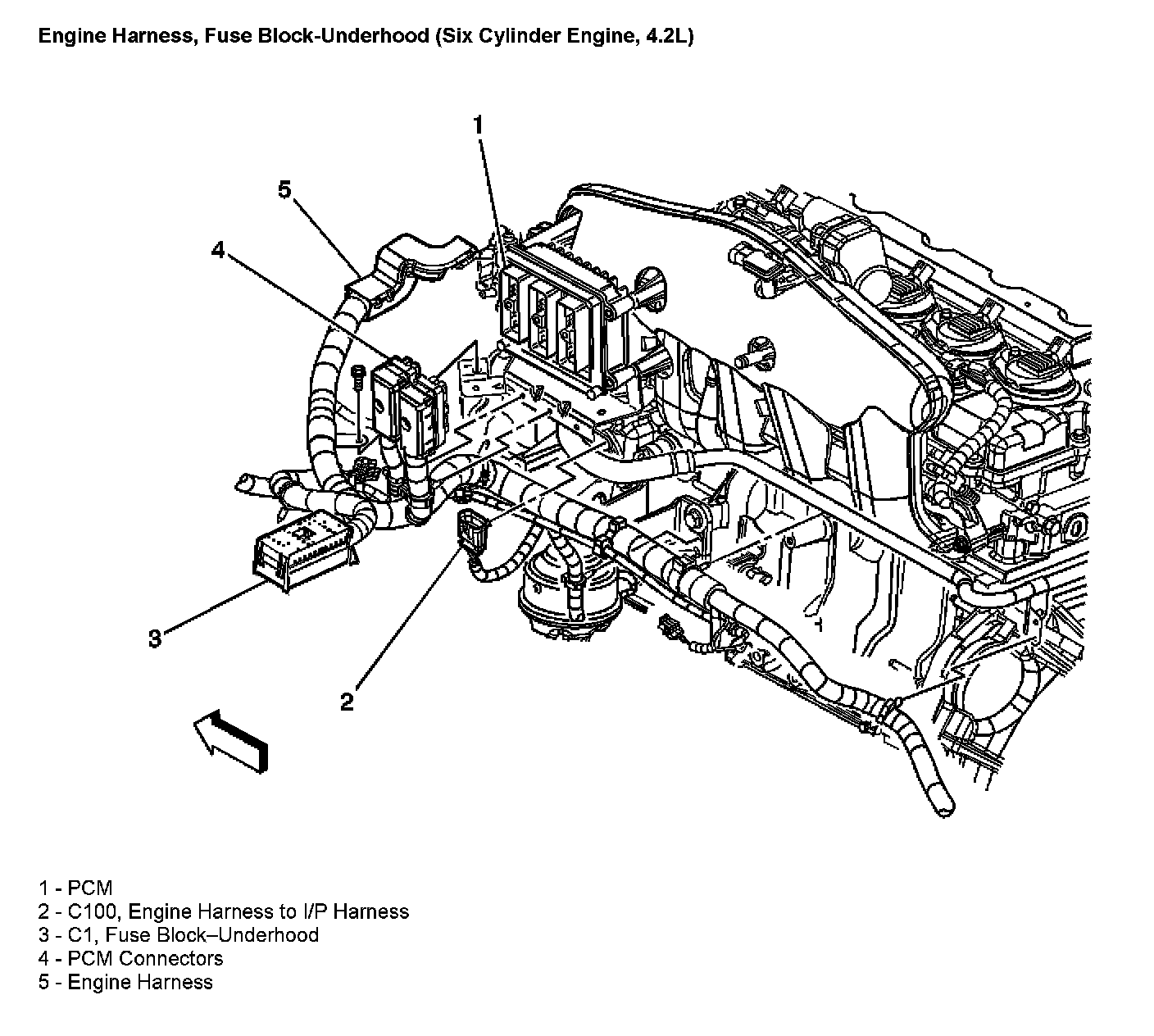 Engine Harness, Fuse Block-Underhood (Six Cylinder Engine, 4.2L)

1

5

4

3

2

1 - PCM
2 - C100, Engine Harness to I/P Harness
3 - C1, Fuse Block–Underhood
4 - PCM Connectors
5 - Engine Harness