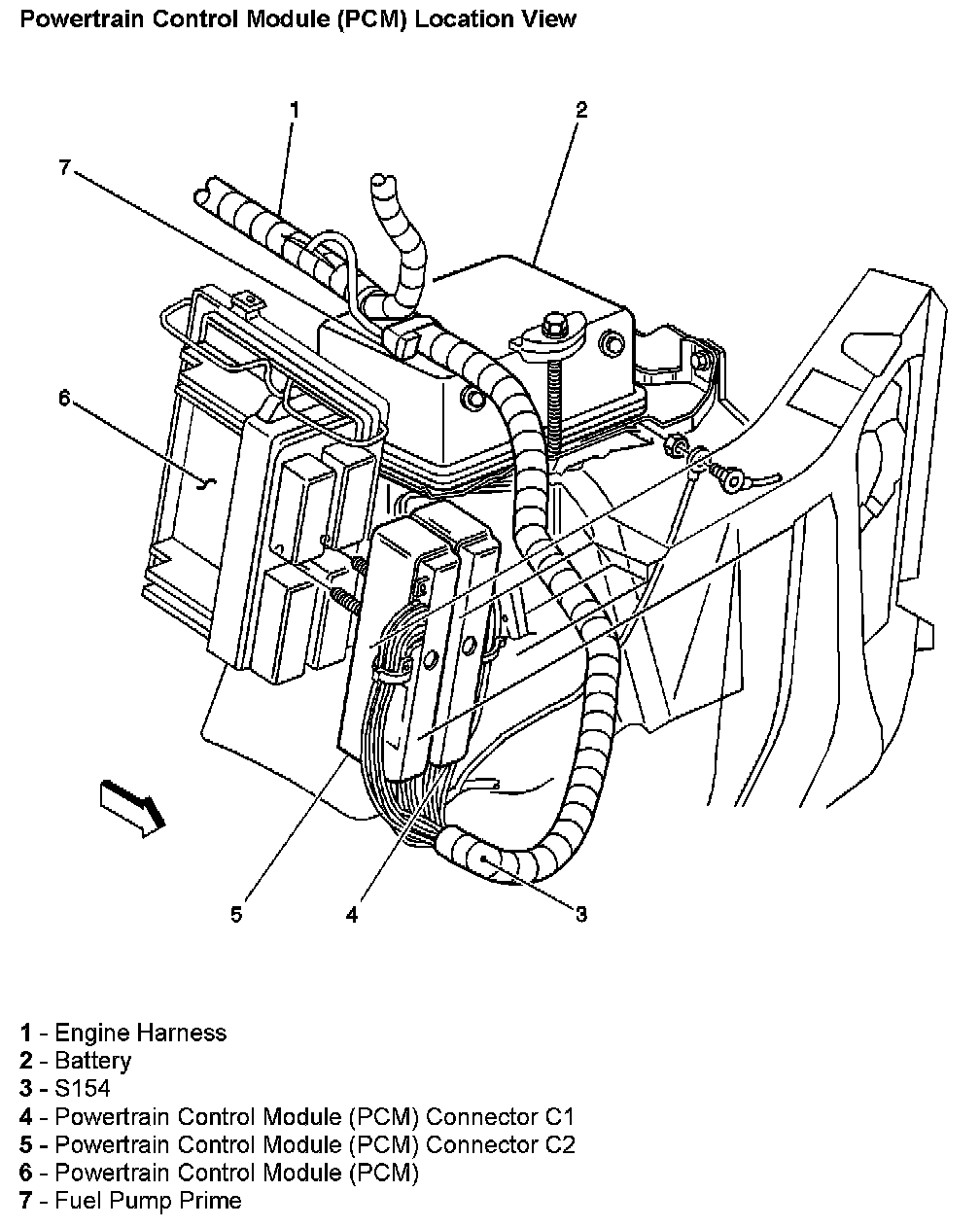 Powertrain Control Module (PCM) Location View

1
2
7
6
5
4
3

1 - Engine Harness
2 - Battery
3 - S154
4 - Powertrain Control Module (PCM) Connector C1
5 - Powertrain Control Module (PCM) Connector C2
6 - Powertrain Control Module (PCM)
7 - Fuel Pump Prime