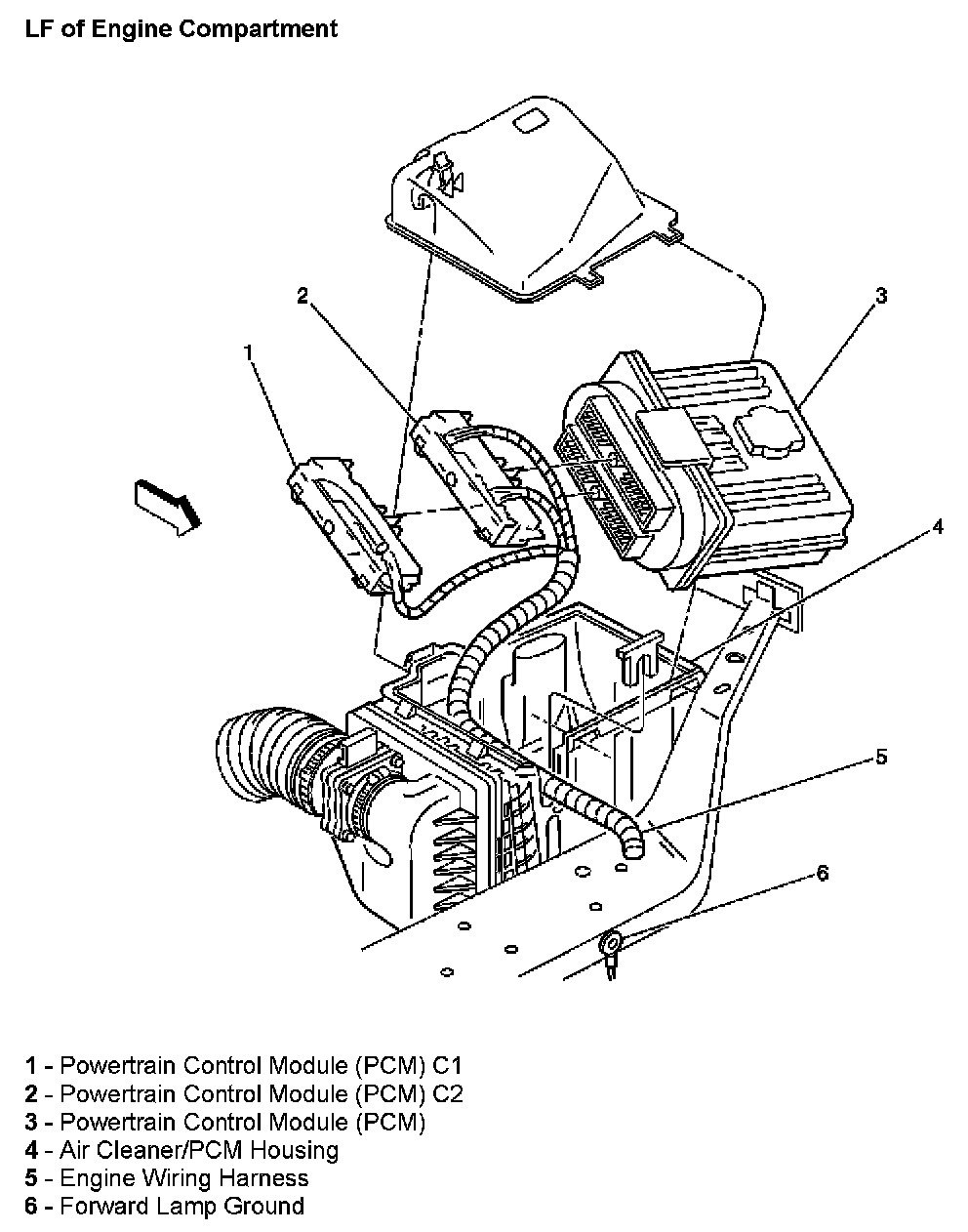 LF of Engine Compartment

2

3

1

4

5

6

1 - Powertrain Control Module (PCM) C1
2 - Powertrain Control Module (PCM) C2
3 - Powertrain Control Module (PCM)
4 - Air Cleaner/PCM Housing
5 - Engine Wiring Harness
6 - Forward Lamp Ground