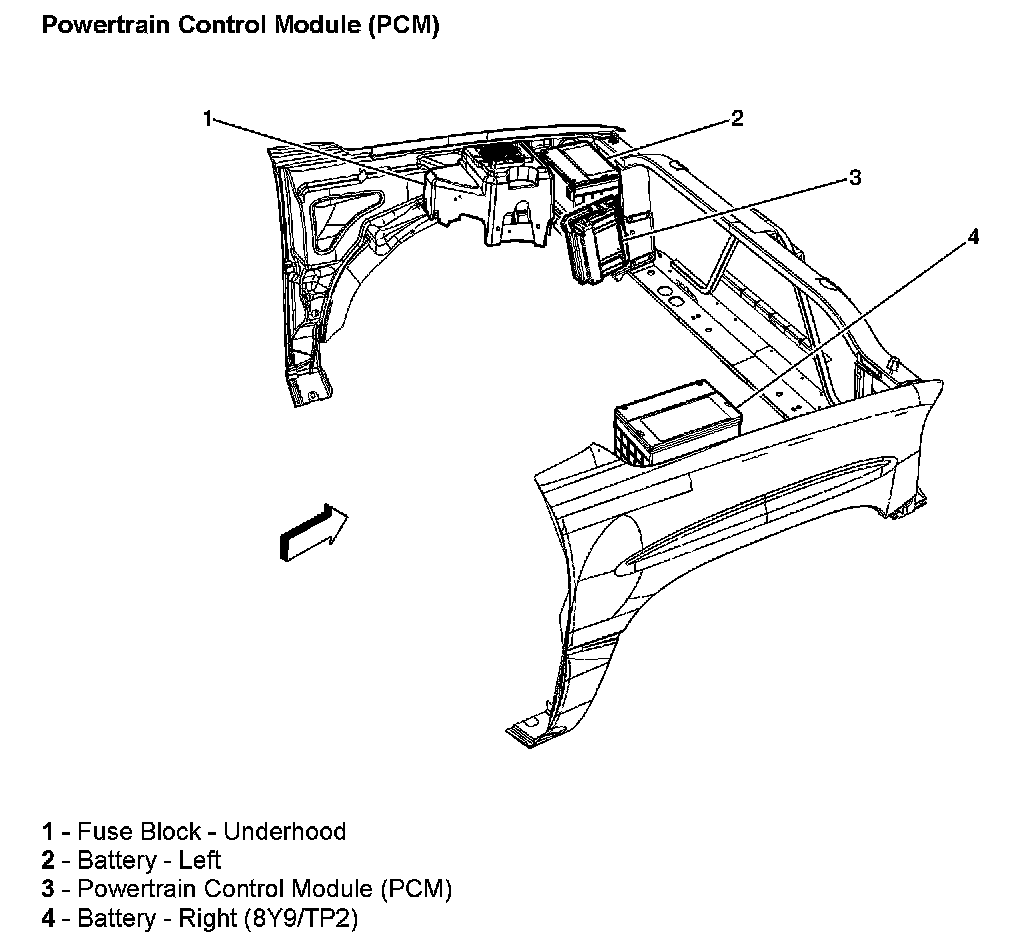 Powertrain Control Module (PCM)

1

2

3

4

1 - Fuse Block - Underhood
2 - Battery - Left
3 - Powertrain Control Module (PCM)
4 - Battery - Right (8Y9/TP2)