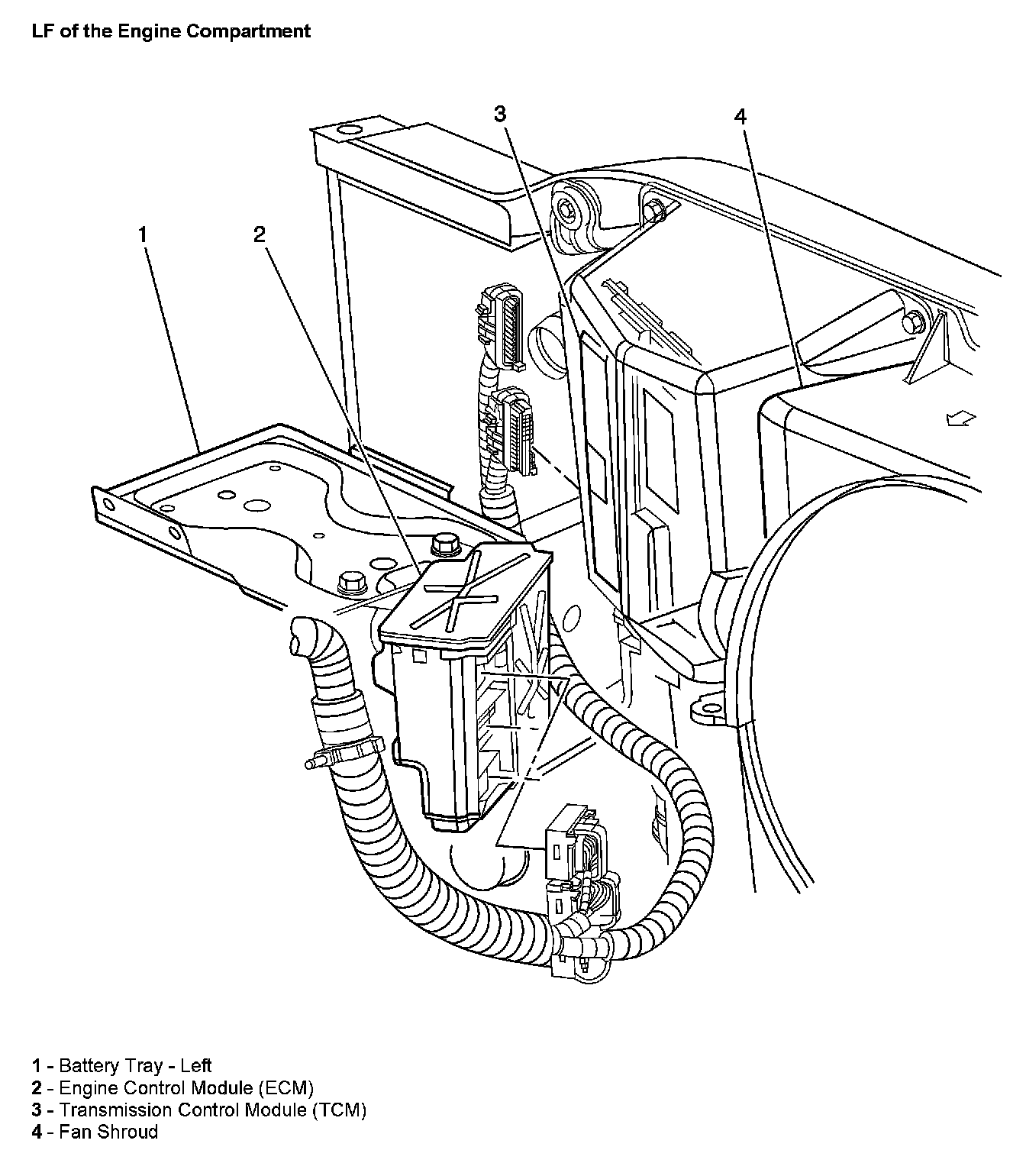 LF of the Engine Compartment

3
4
1
2

1 - Battery Tray - Left
2 - Engine Control Module (ECM)
3 - Transmission Control Module (TCM)
4 - Fan Shroud