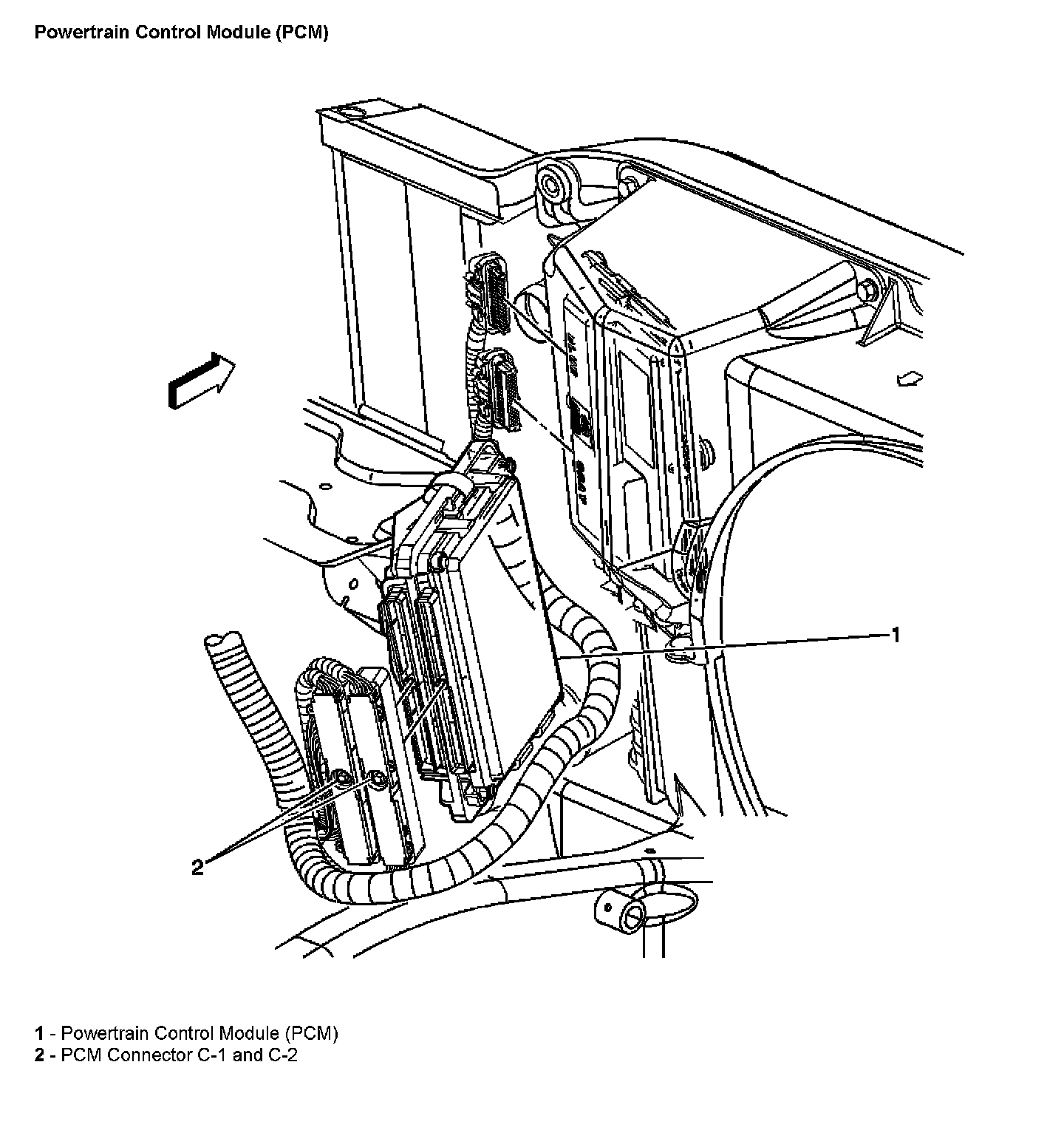 Powertrain Control Module (PCM)

1

2

1 - Powertrain Control Module (PCM)
2 - PCM Connector C-1 and C-2