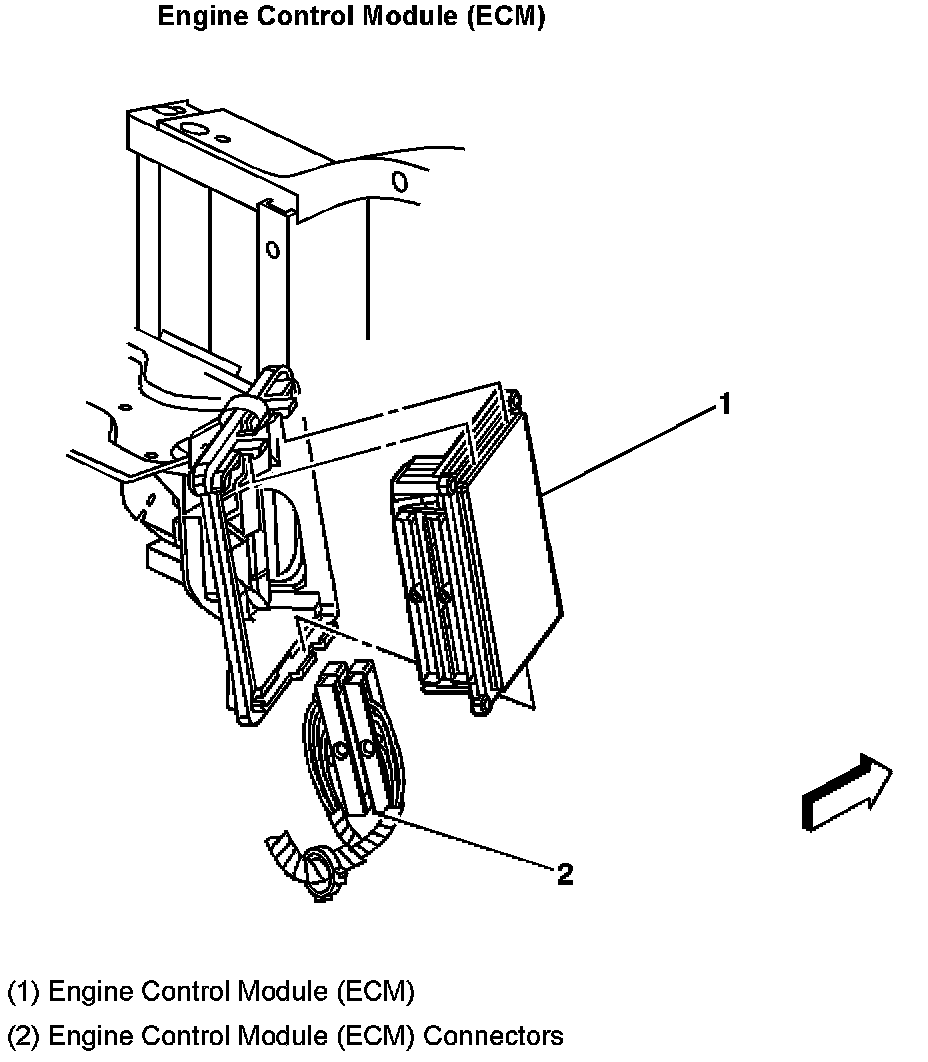 Engine Control Module (ECM)

1

2

(1) Engine Control Module (ECM)

(2) Engine Control Module (ECM) Connectors