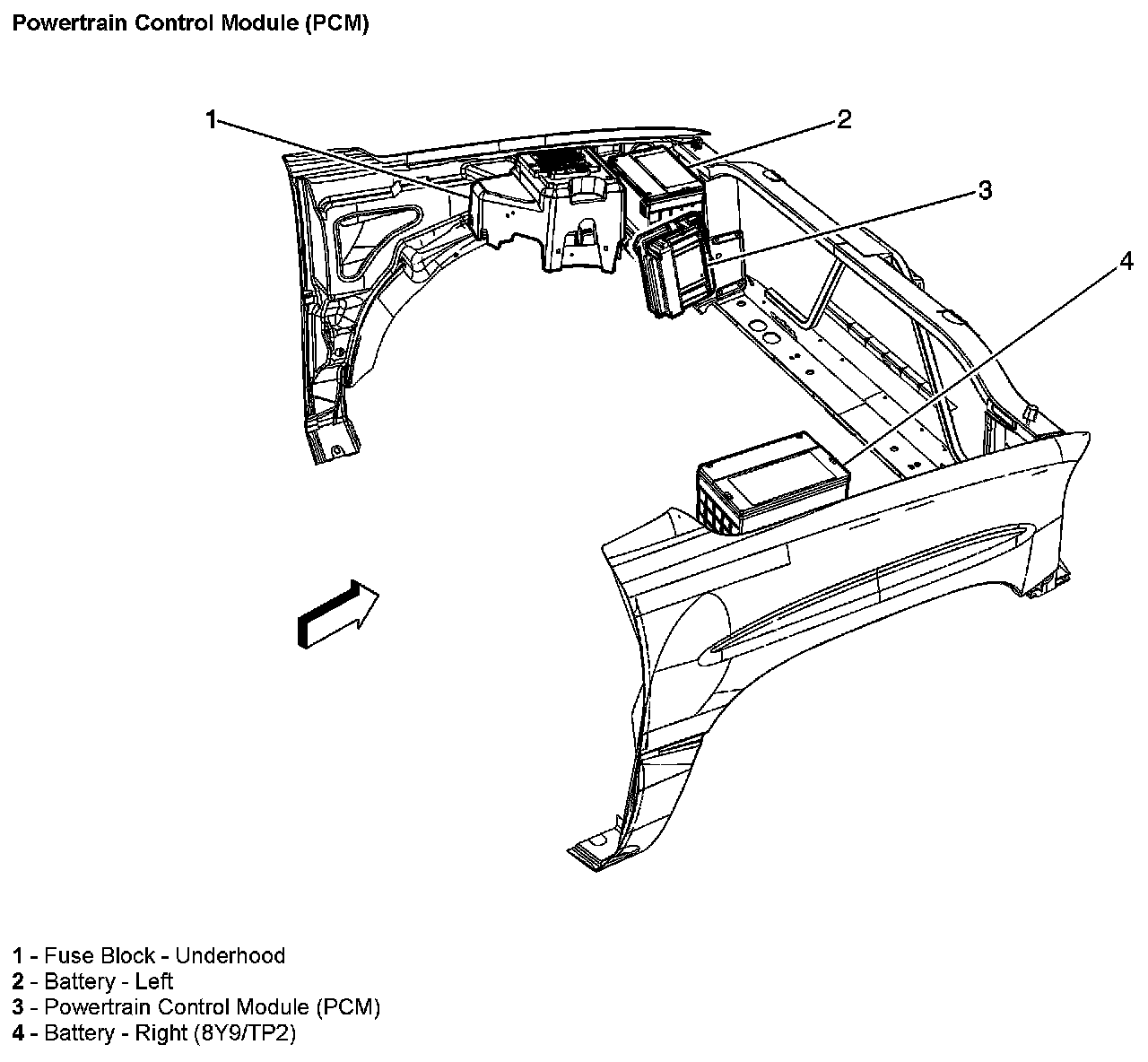 Powertrain Control Module (PCM)

1

2

3

4

1 - Fuse Block - Underhood
2 - Battery - Left
3 - Powertrain Control Module (PCM)
4 - Battery - Right (8Y9/TP2)