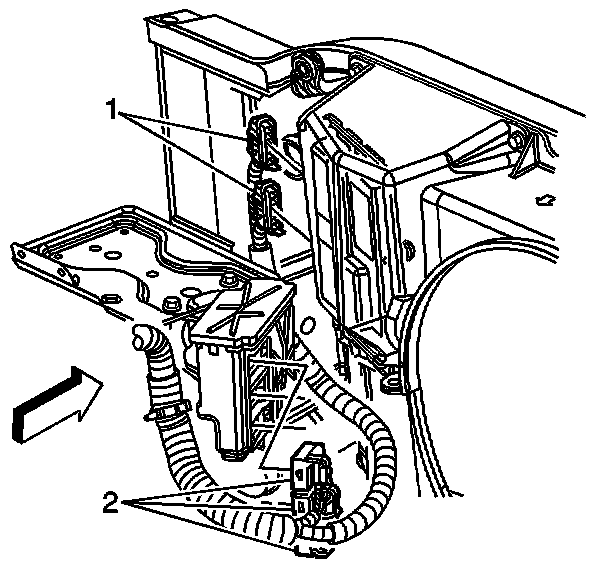 1
2