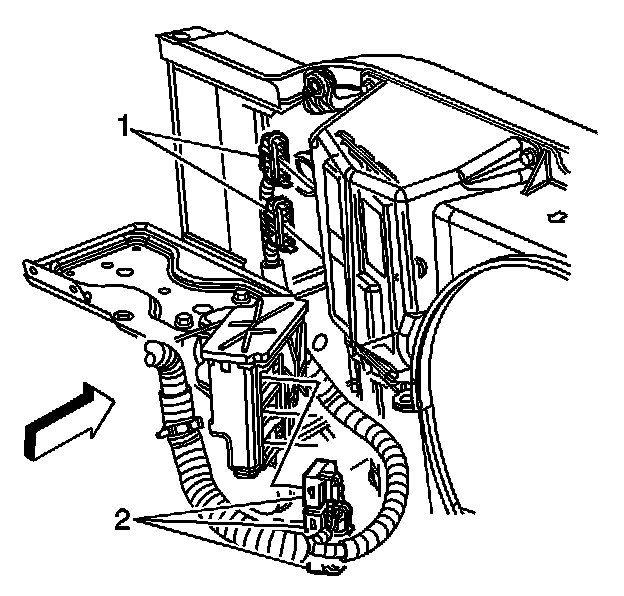 1
2