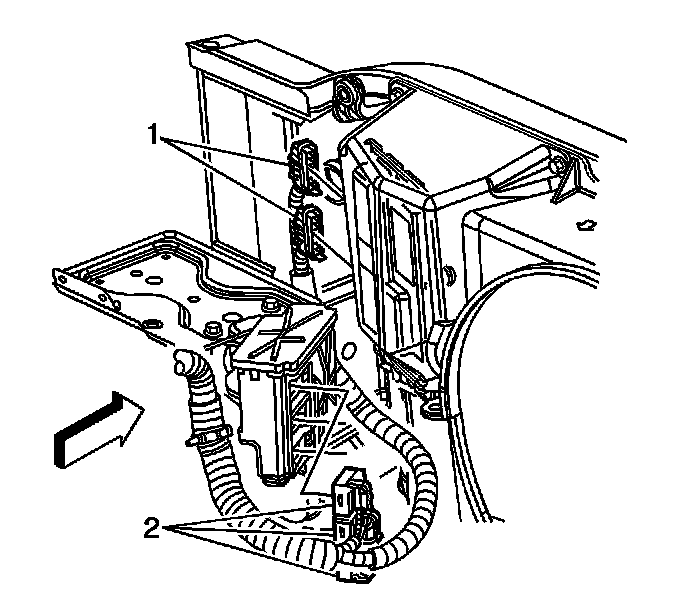 1
2