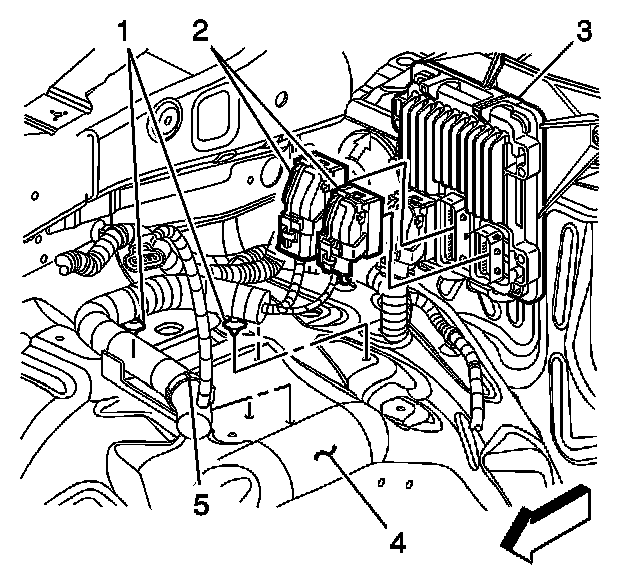 1
2
3
5
4