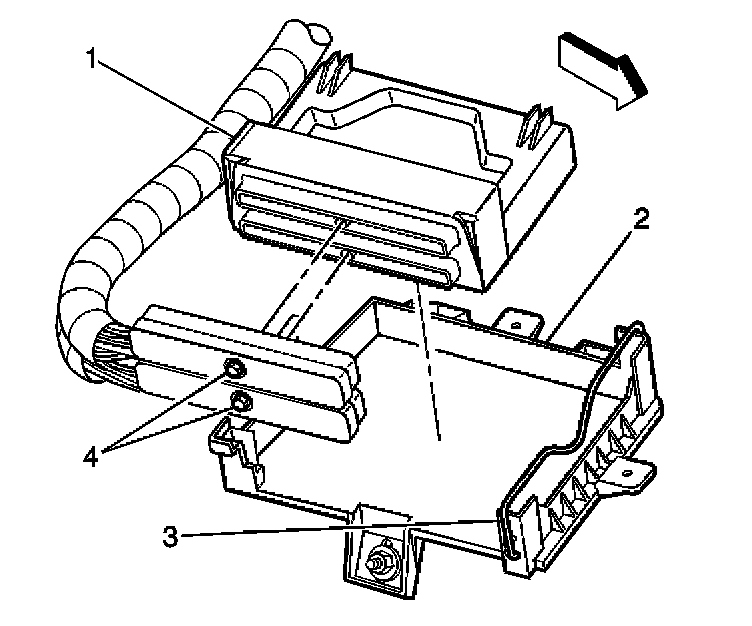 1
2
4
3