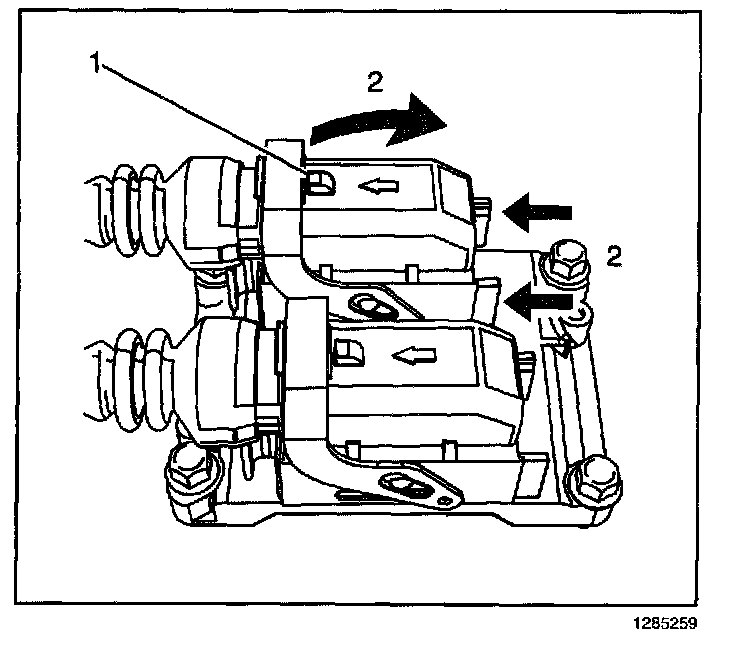 1
2
2
1285259