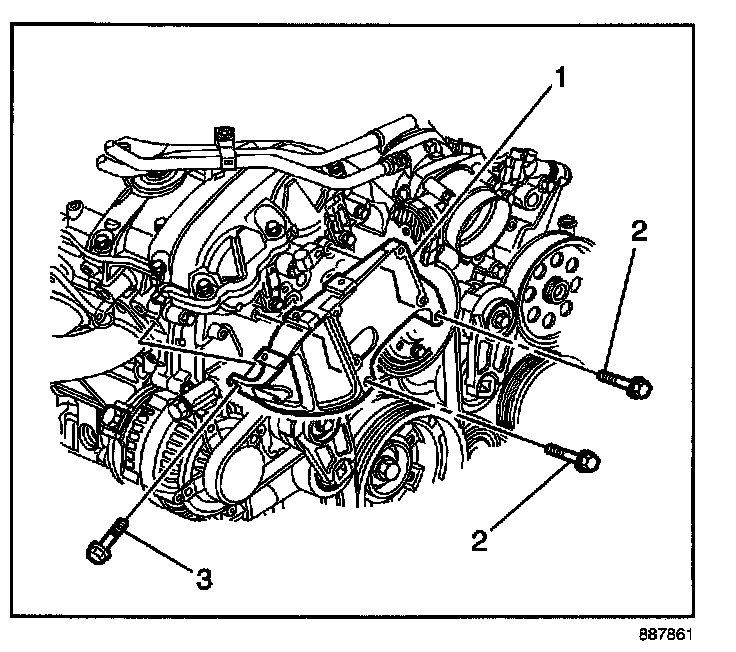 1
2
2
3
887861