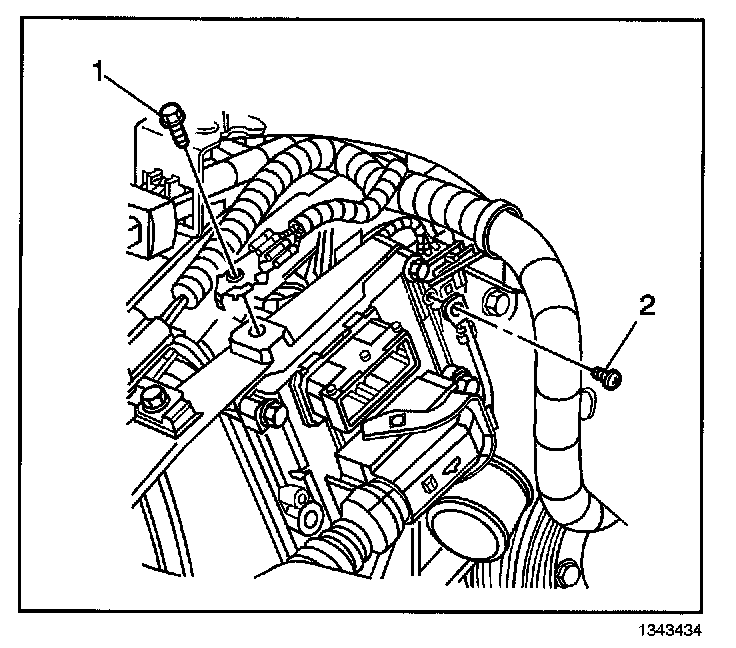 1

2

1343434