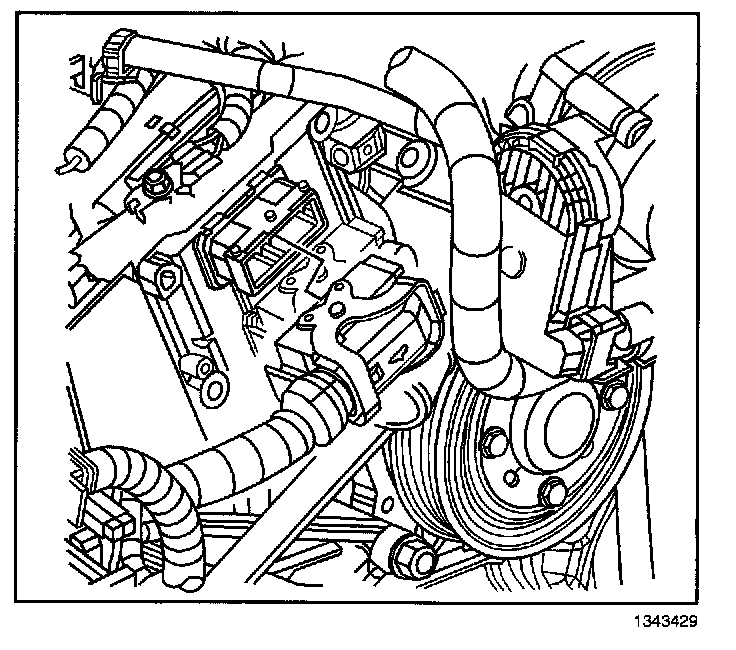 1343429