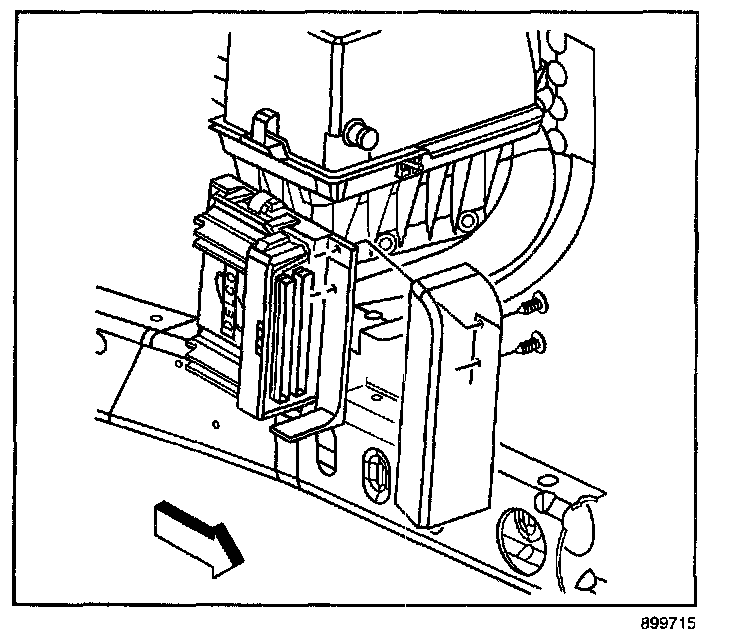 899715