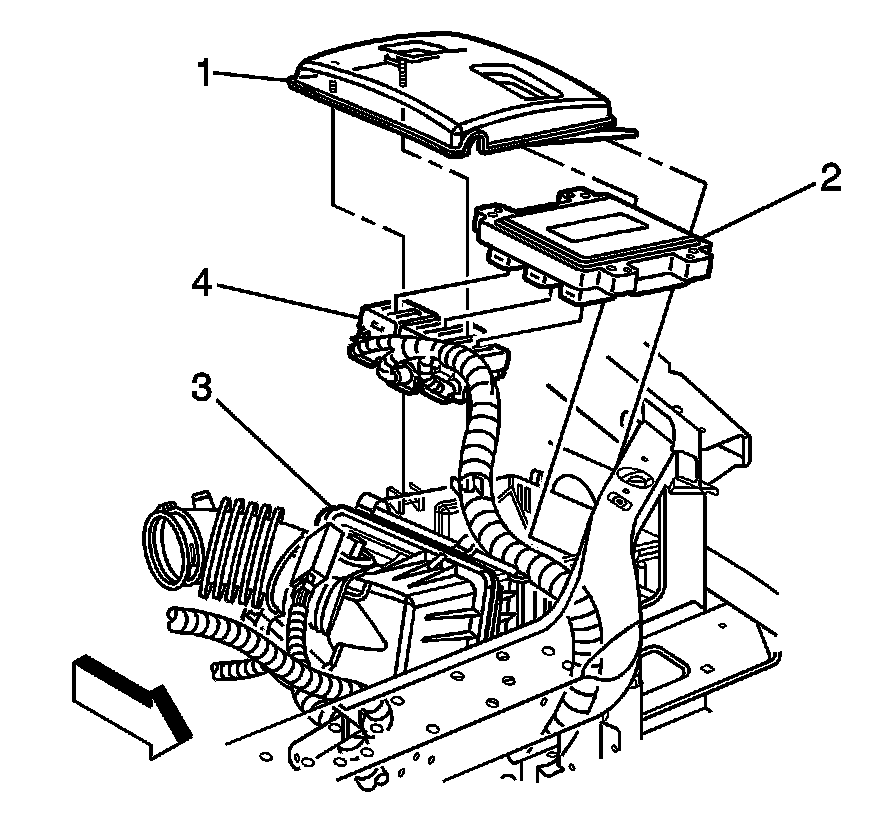 1
2
4
3