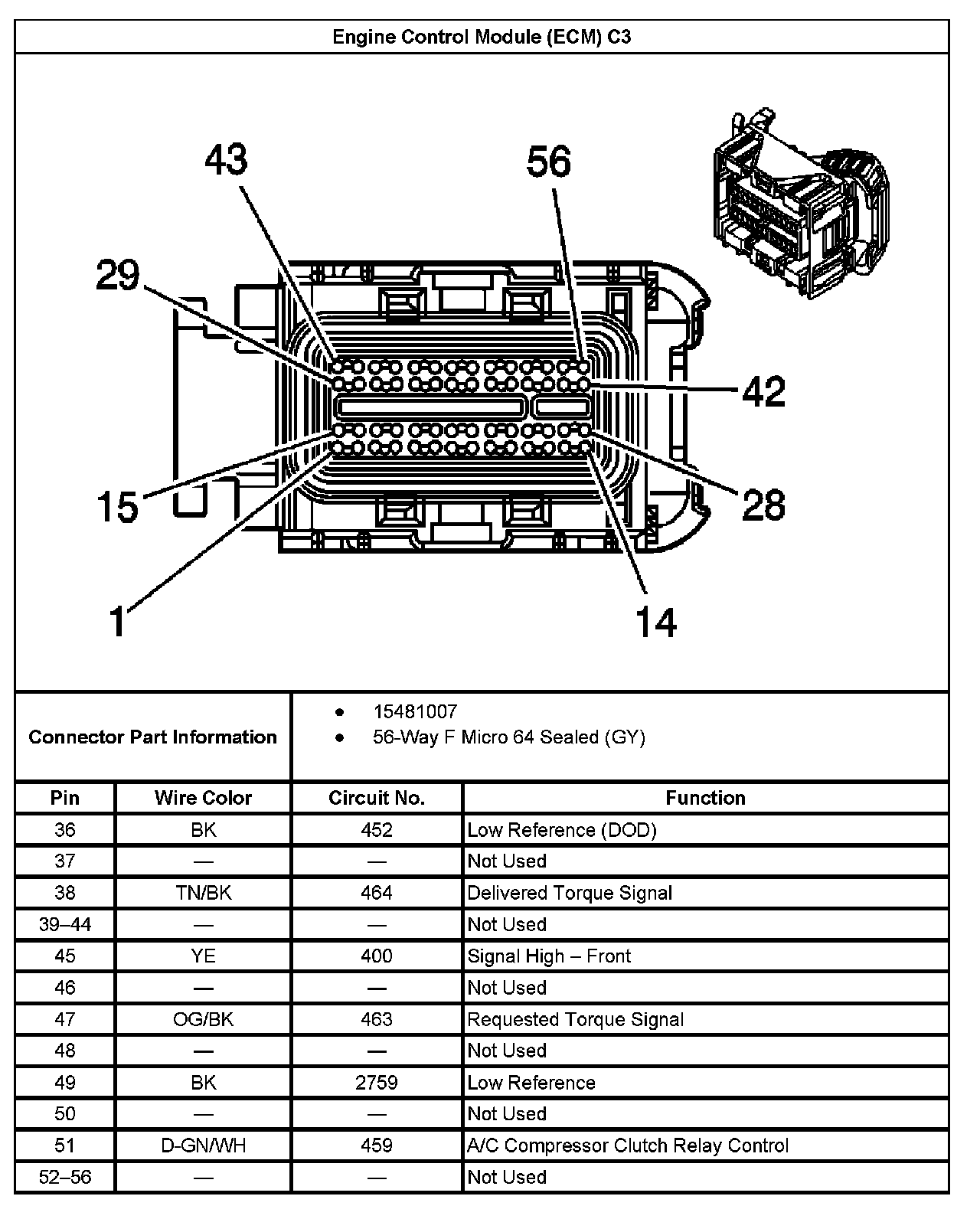 Engine Control Module (ECM) C3

43
56
29
42
15
28
1
14

Connector Part Information
• 15481007
• 56-Way F Micro 64 Sealed (GY)

| Pin | Wire Color | Circuit No. | Function |
|---|---|---|---|
| 36 | BK | 452 | Low Reference (DOD) |
| 37 | — | — | Not Used |
| 38 | TN/BK | 464 | Delivered Torque Signal |
| 39–44 | — | — | Not Used |
| 45 | YE | 400 | Signal High – Front |
| 46 | — | — | Not Used |
| 47 | OG/BK | 463 | Requested Torque Signal |
| 48 | — | — | Not Used |
| 49 | BK | 2759 | Low Reference |
| 50 | — | — | Not Used |
| 51 | D-GN/WH | 459 | A/C Compressor Clutch Relay Control |
| 52–56 | — | — | Not Used |