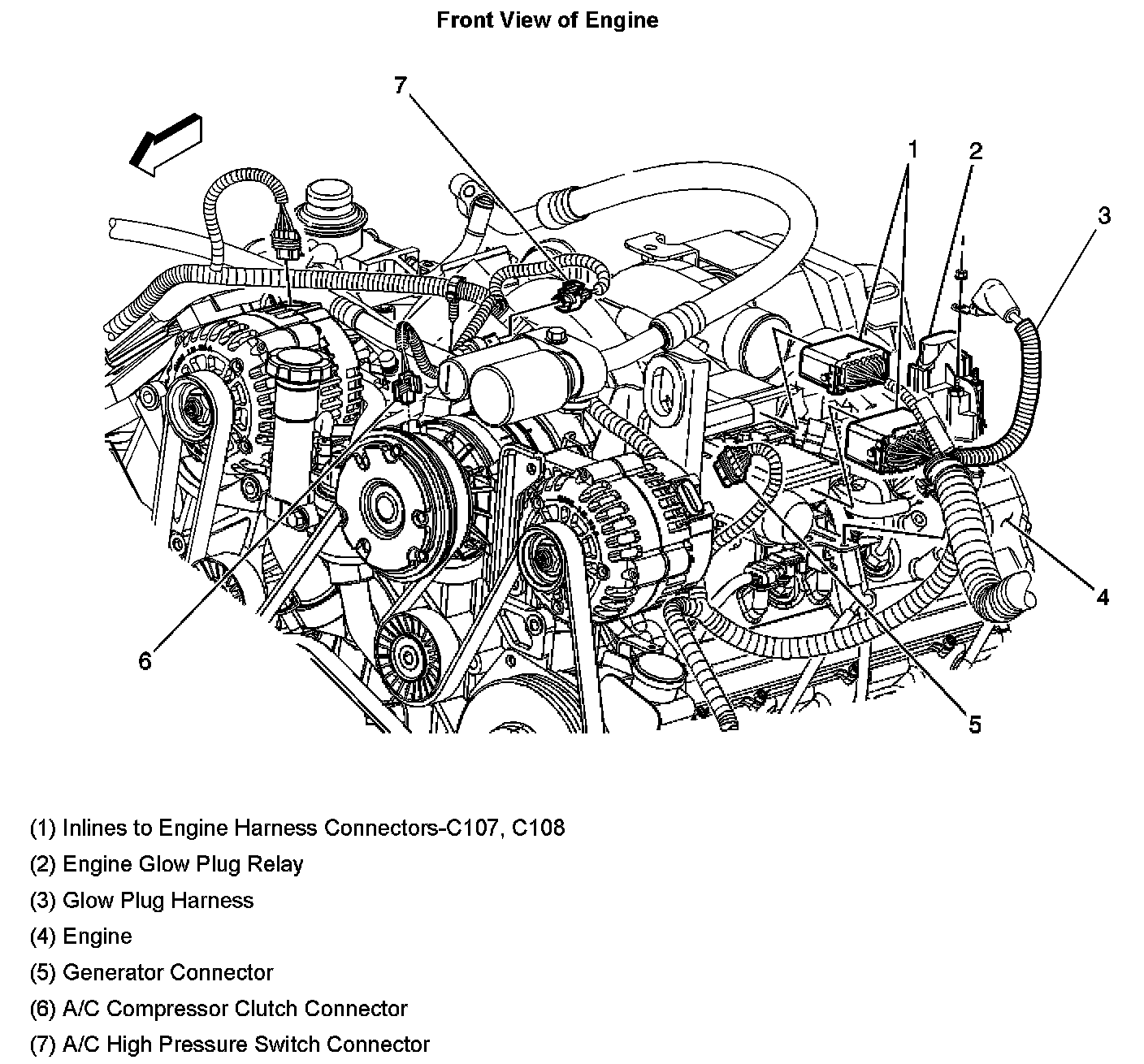 Front View of Engine

7

1

2

3

4

5

6

(1) Inlines to Engine Harness Connectors-C107, C108

(2) Engine Glow Plug Relay

(3) Glow Plug Harness

(4) Engine

(5) Generator Connector

(6) A/C Compressor Clutch Connector

(7) A/C High Pressure Switch Connector