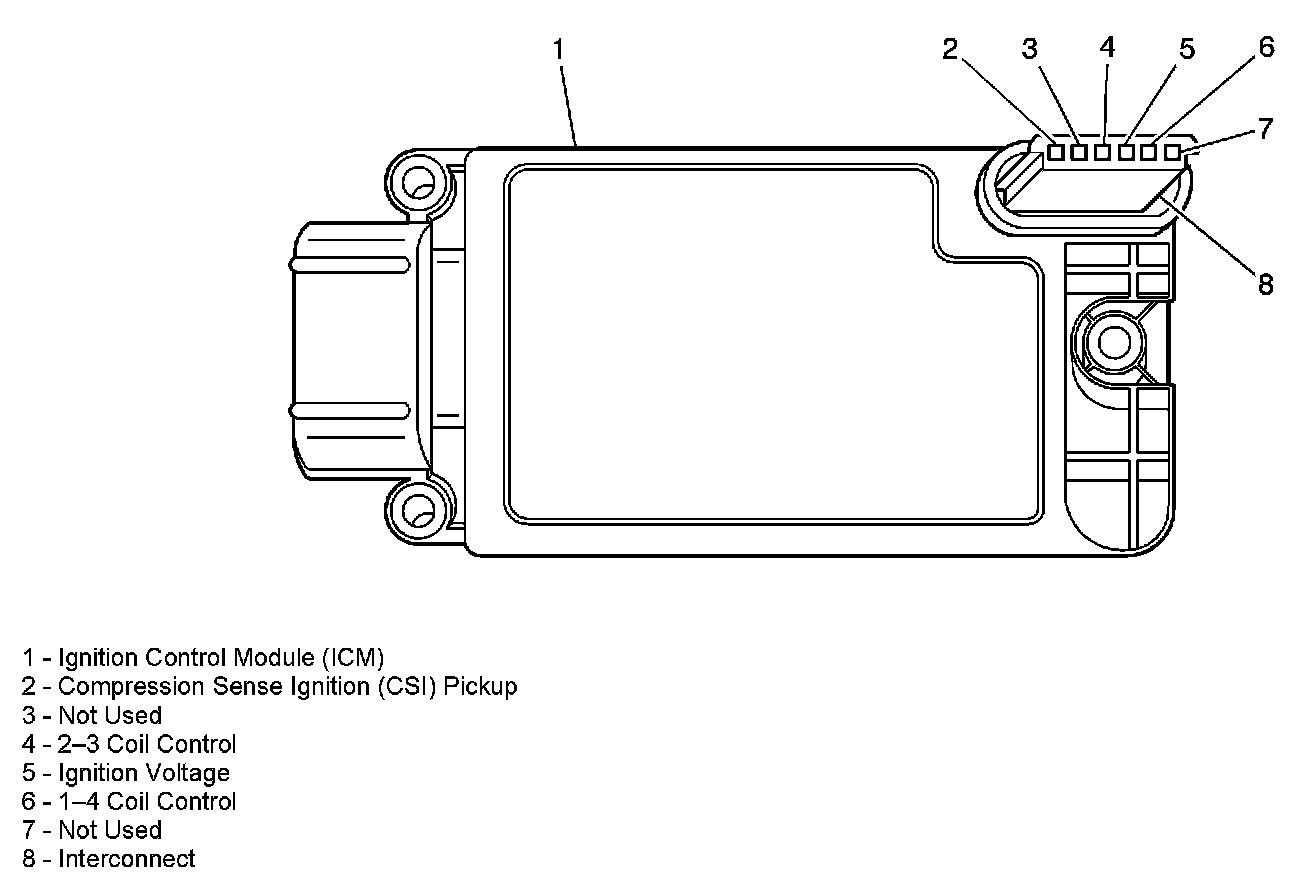 1
2
3
4
5
6
7
8

1 - Ignition Control Module (ICM)
2 - Compression Sense Ignition (CSI) Pickup
3 - Not Used
4 - 2–3 Coil Control
5 - Ignition Voltage
6 - 1–4 Coil Control
7 - Not Used
8 - Interconnect