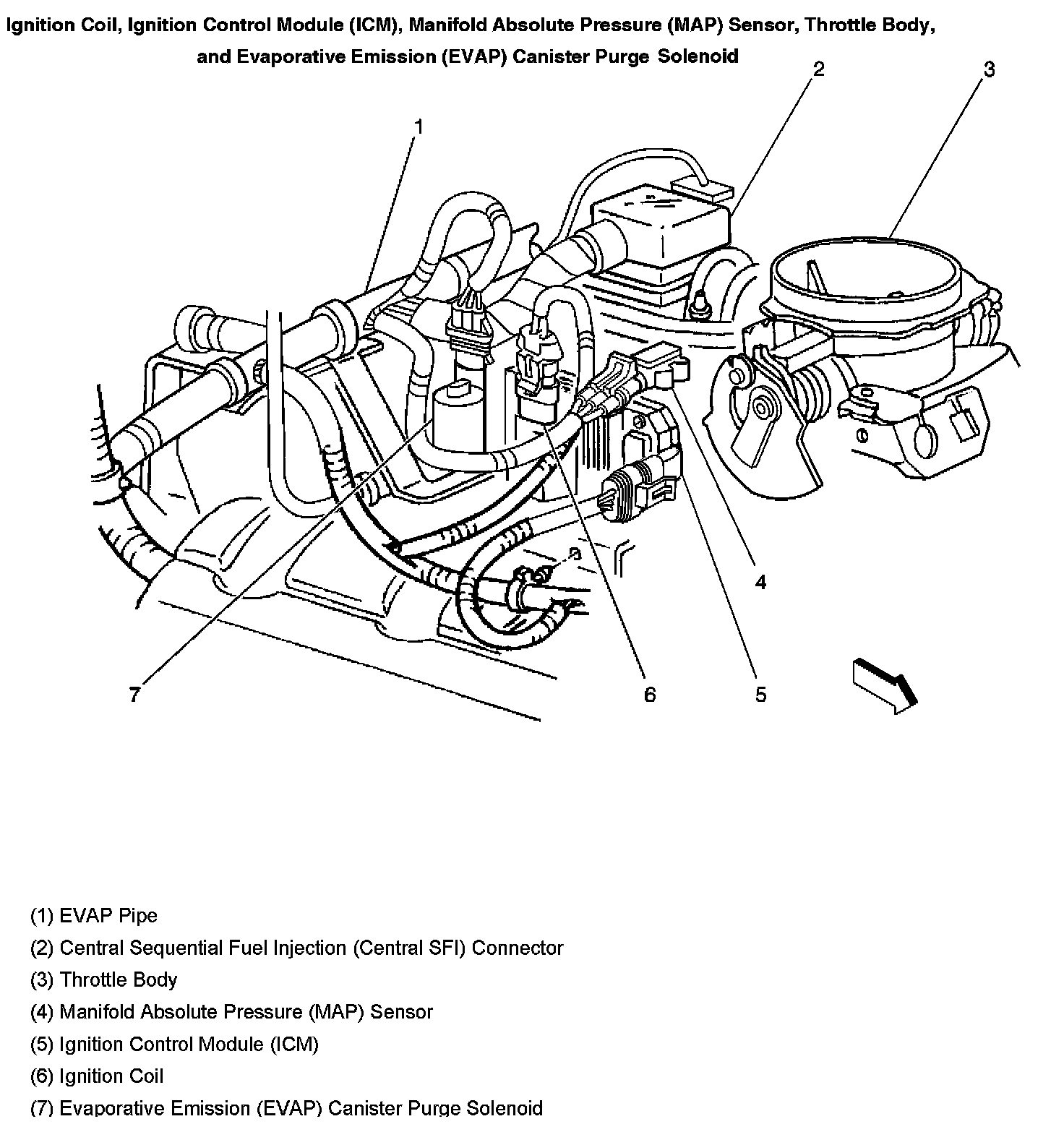 Ignition Coil, Ignition Control Module (ICM), Manifold Absolute Pressure (MAP) Sensor, Throttle Body, and Evaporative Emission (EVAP) Canister Purge Solenoid

2

3

1

4

7

6

5

(1) EVAP Pipe
(2) Central Sequential Fuel Injection (Central SFI) Connector
(3) Throttle Body
(4) Manifold Absolute Pressure (MAP) Sensor
(5) Ignition Control Module (ICM)
(6) Ignition Coil
(7) Evaporative Emission (EVAP) Canister Purge Solenoid