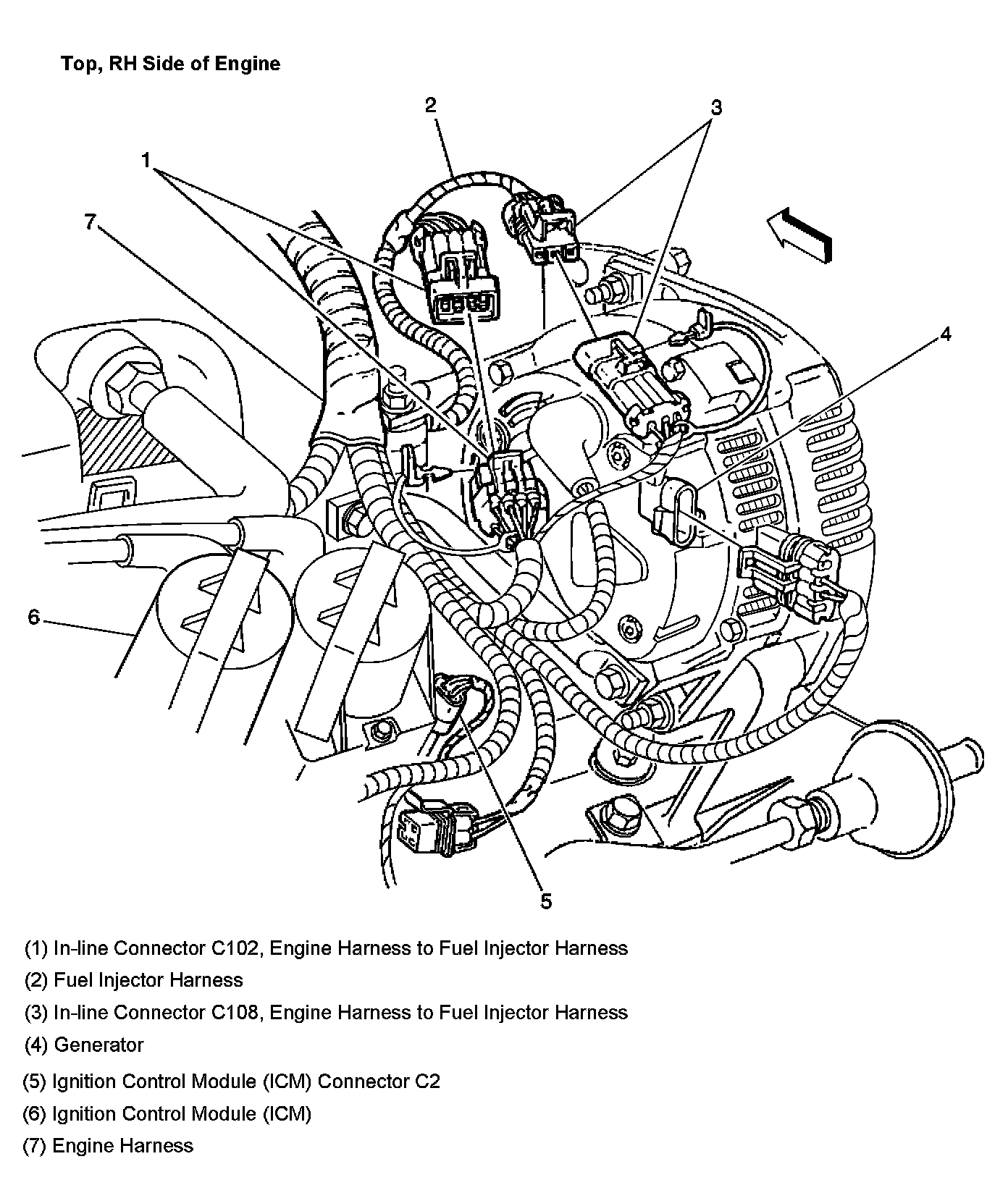 Top, RH Side of Engine

2
3
1
7
4
6
5

(1) In-line Connector C102, Engine Harness to Fuel Injector Harness
(2) Fuel Injector Harness
(3) In-line Connector C108, Engine Harness to Fuel Injector Harness
(4) Generator
(5) Ignition Control Module (ICM) Connector C2
(6) Ignition Control Module (ICM)
(7) Engine Harness