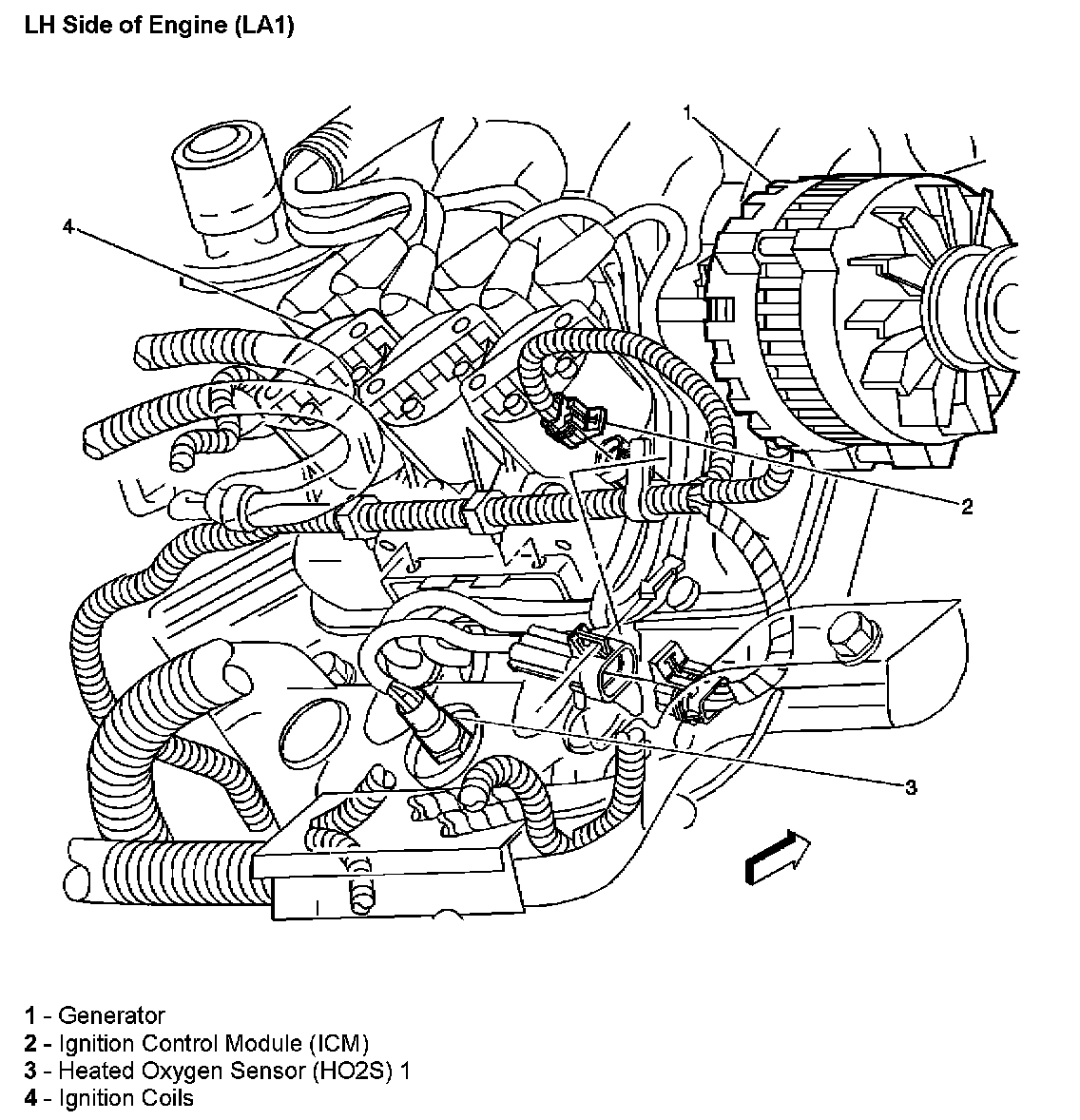 LH Side of Engine (LA1)

1

4

2

3

1 - Generator
2 - Ignition Control Module (ICM)
3 - Heated Oxygen Sensor (HO2S) 1
4 - Ignition Coils