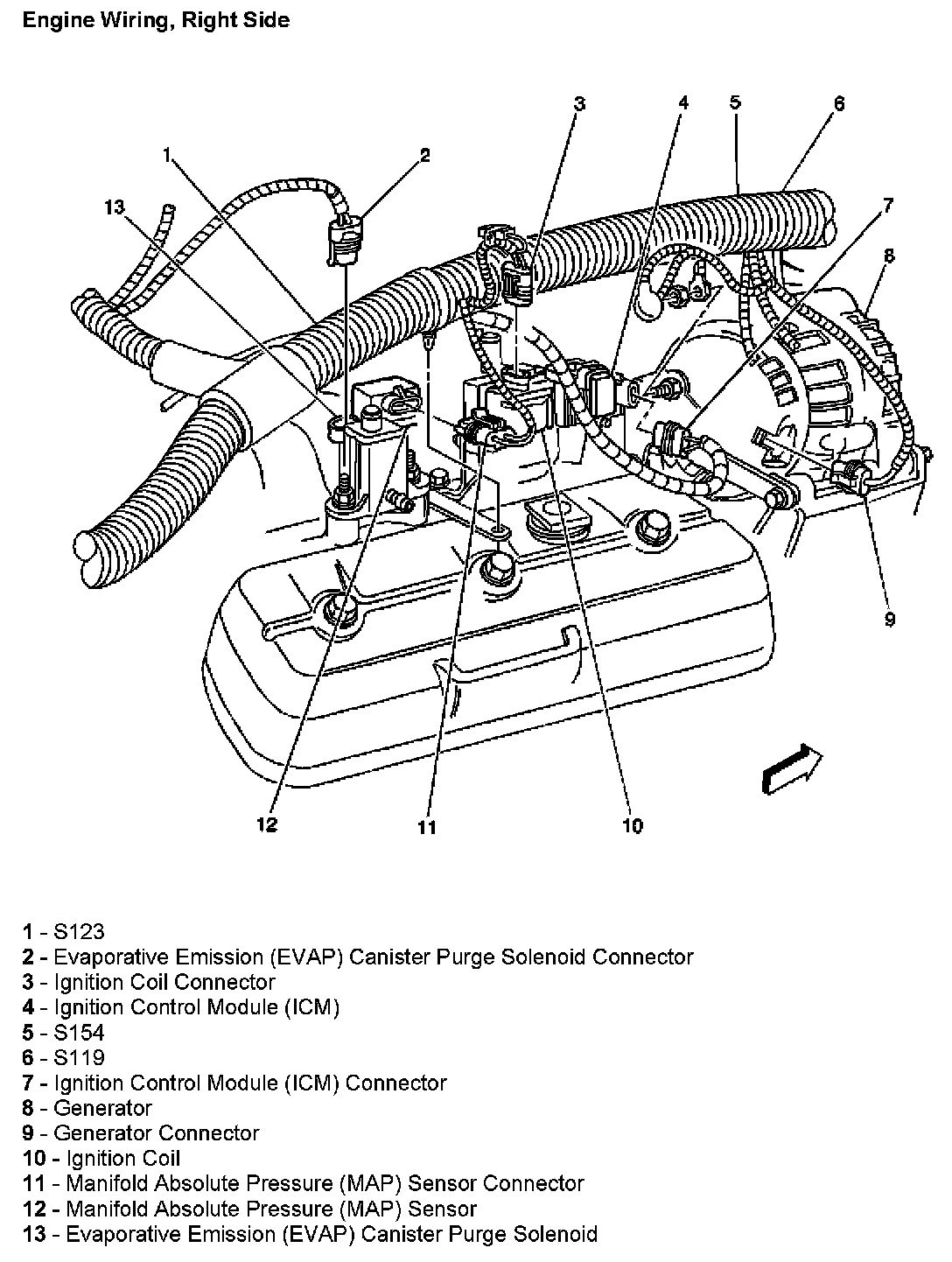 Engine Wiring, Right Side

3
4
5
6
1
2
13
7
8
9
12
11
10

1 - S123
2 - Evaporative Emission (EVAP) Canister Purge Solenoid Connector
3 - Ignition Coil Connector
4 - Ignition Control Module (ICM)
5 - S154
6 - S119
7 - Ignition Control Module (ICM) Connector
8 - Generator
9 - Generator Connector
10 - Ignition Coil
11 - Manifold Absolute Pressure (MAP) Sensor Connector
12 - Manifold Absolute Pressure (MAP) Sensor
13 - Evaporative Emission (EVAP) Canister Purge Solenoid