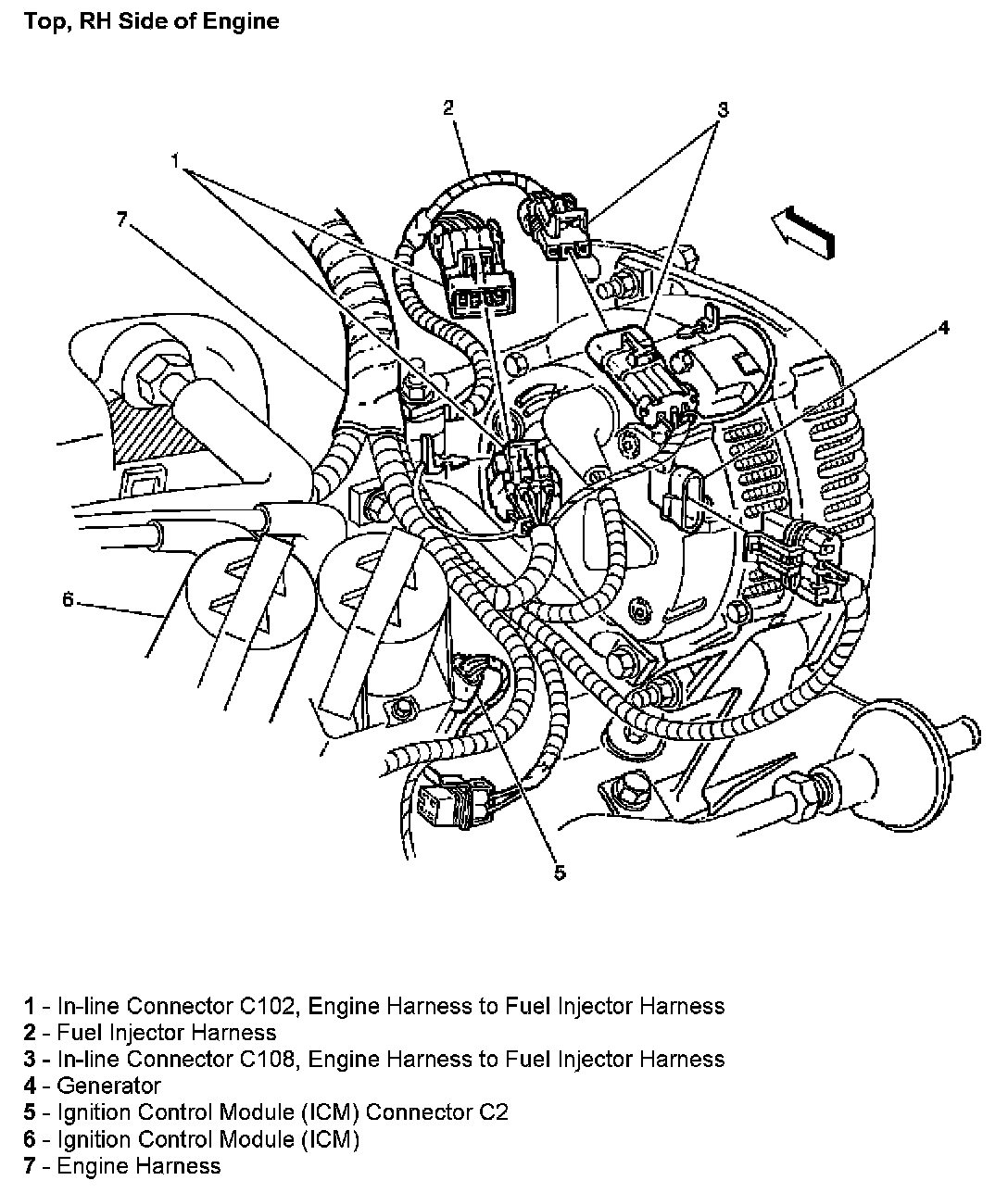 Top, RH Side of Engine

2

3

1

7

4

6

5

1 - In-line Connector C102, Engine Harness to Fuel Injector Harness
2 - Fuel Injector Harness
3 - In-line Connector C108, Engine Harness to Fuel Injector Harness
4 - Generator
5 - Ignition Control Module (ICM) Connector C2
6 - Ignition Control Module (ICM)
7 - Engine Harness